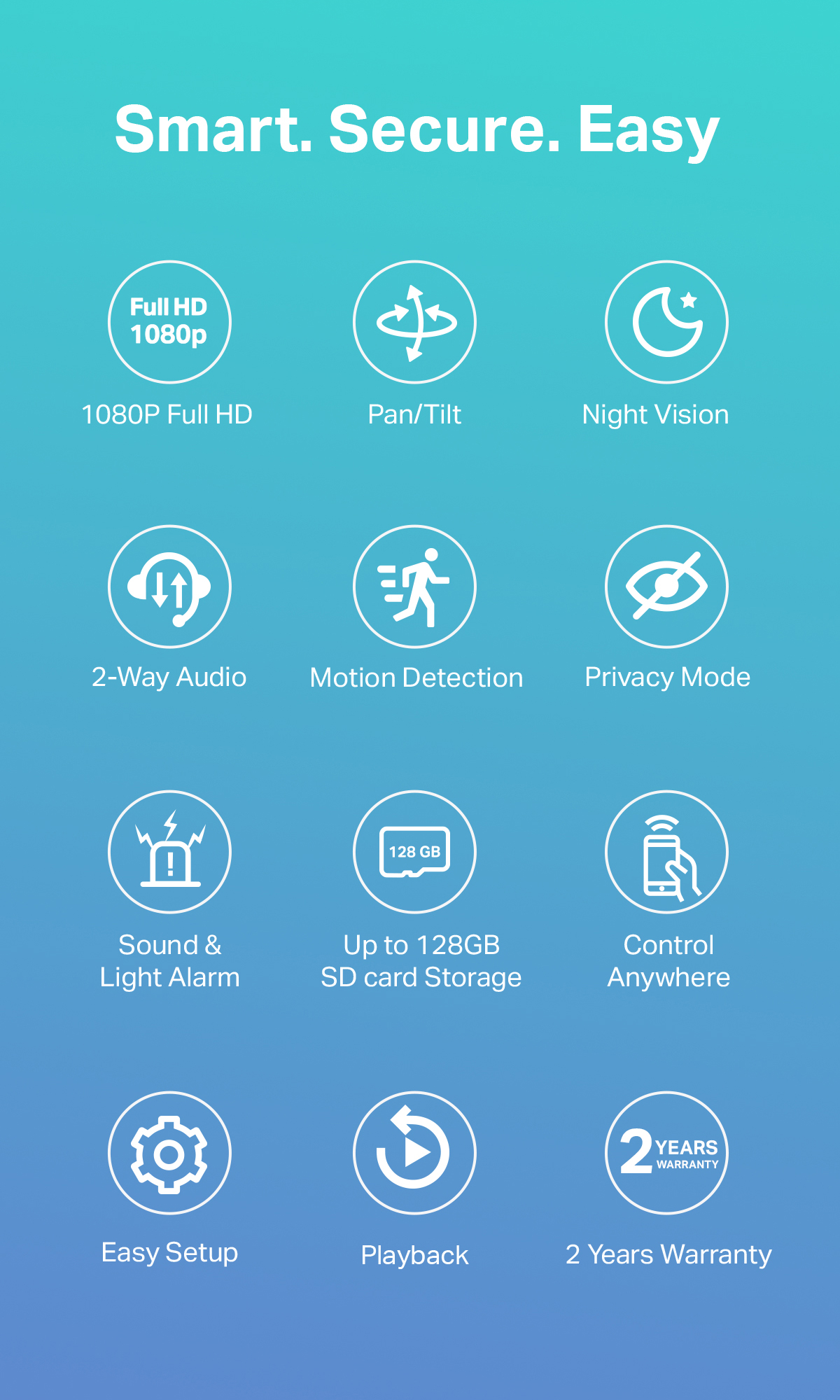 Smart. Secure. Easy

Full HD
1080p

1080P Full HD

Pan/Tilt

Night Vision

2-Way Audio

Motion Detection

Privacy Mode

Sound &
Light Alarm

128 GB

Up to 128GB
SD card Storage

Control
Anywhere

Easy Setup

Playback

2 YEARS WARRANTY

2 Years Warranty