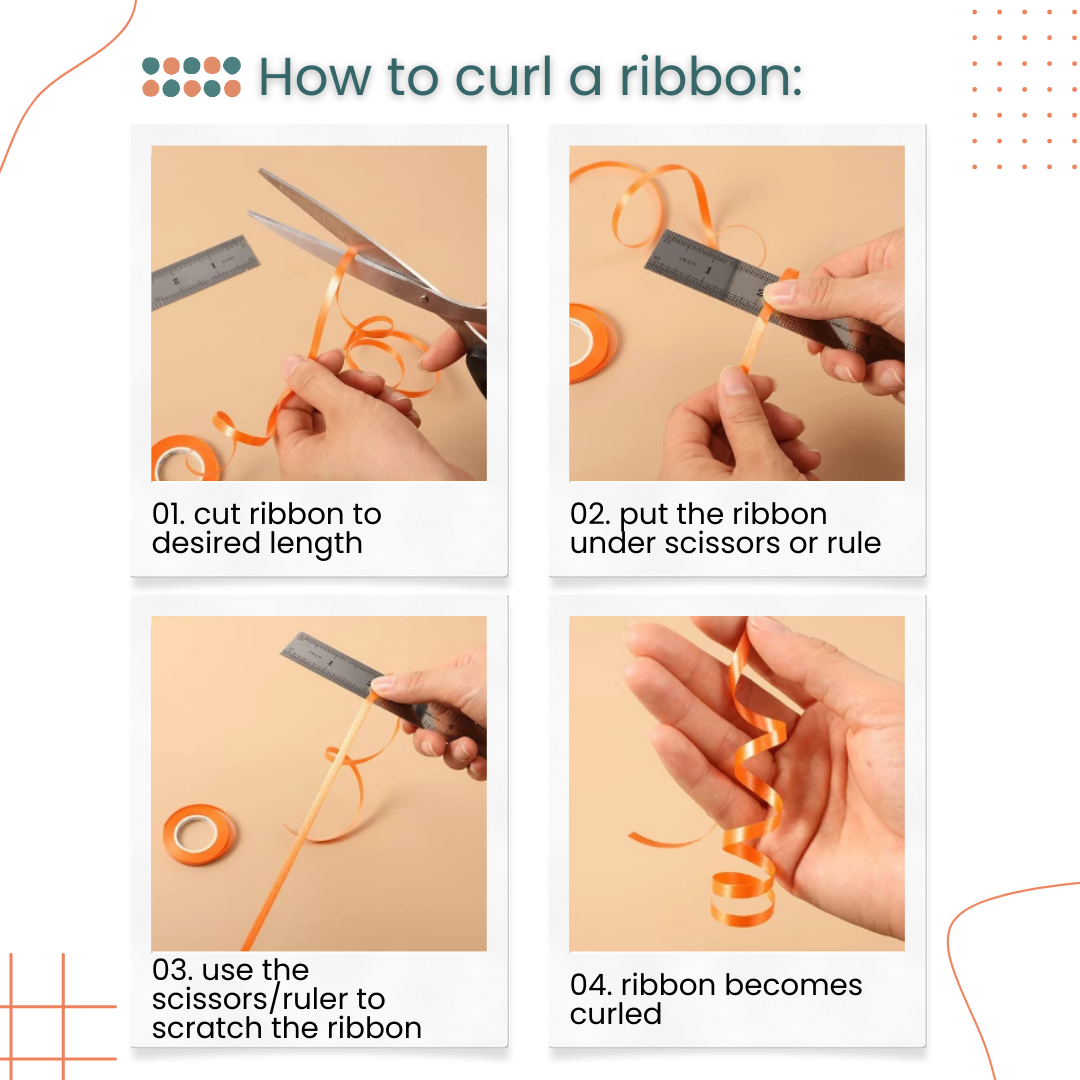 How to curl a ribbon:

01. cut ribbon to desired length

02. put the ribbon under scissors or rule

03. use the scissors/ruler to scratch the ribbon

04. ribbon becomes curled