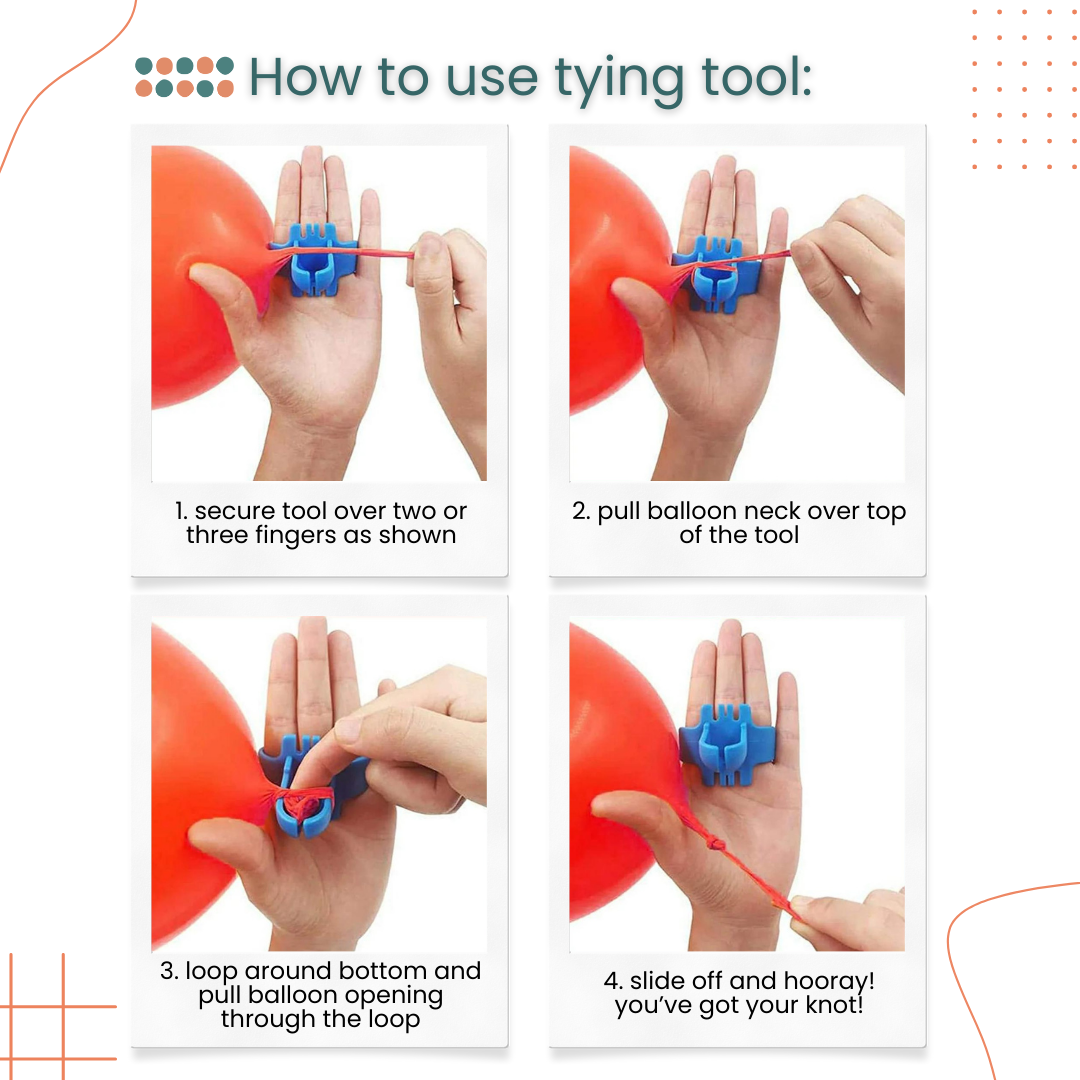 How to use tying tool:

1. secure tool over two or three fingers as shown

2. pull balloon neck over top of the tool

3. loop around bottom and pull balloon opening through the loop

4. slide off and hooray! you've got your knot!