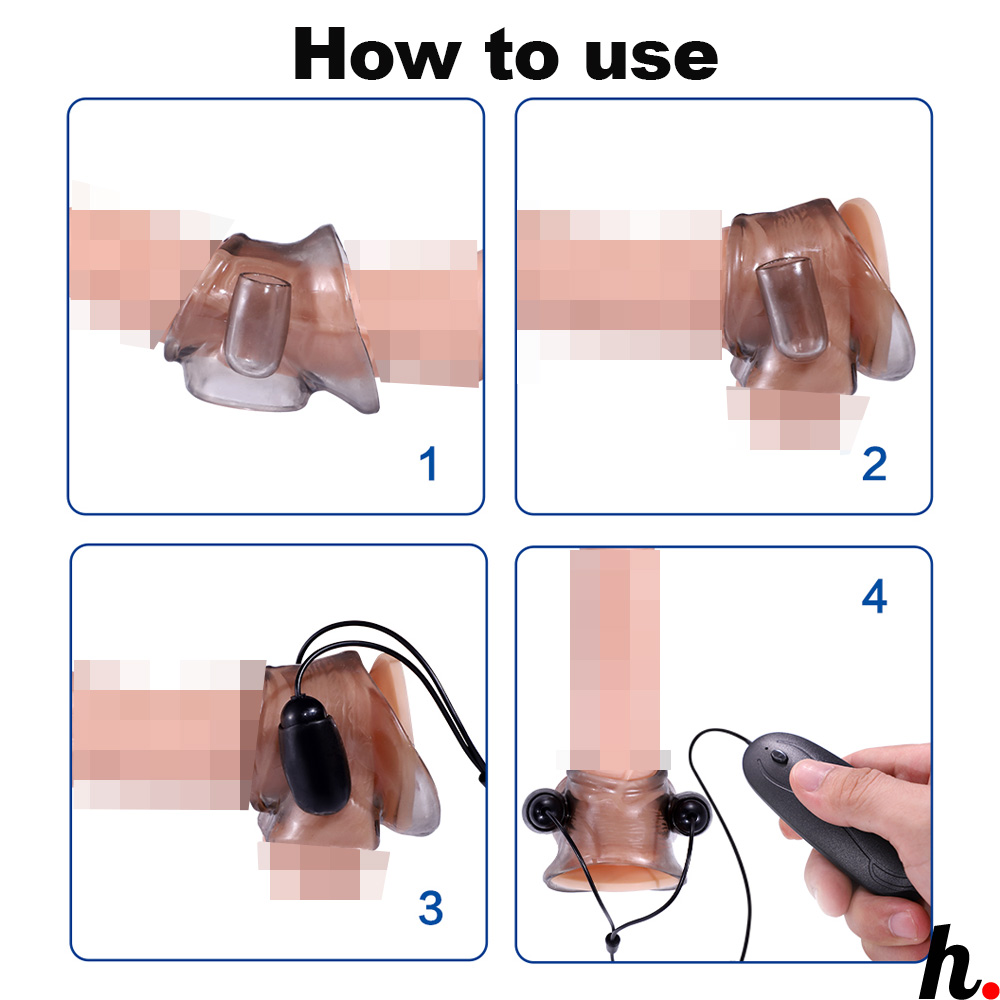 How to use

1

2

3

4

h.