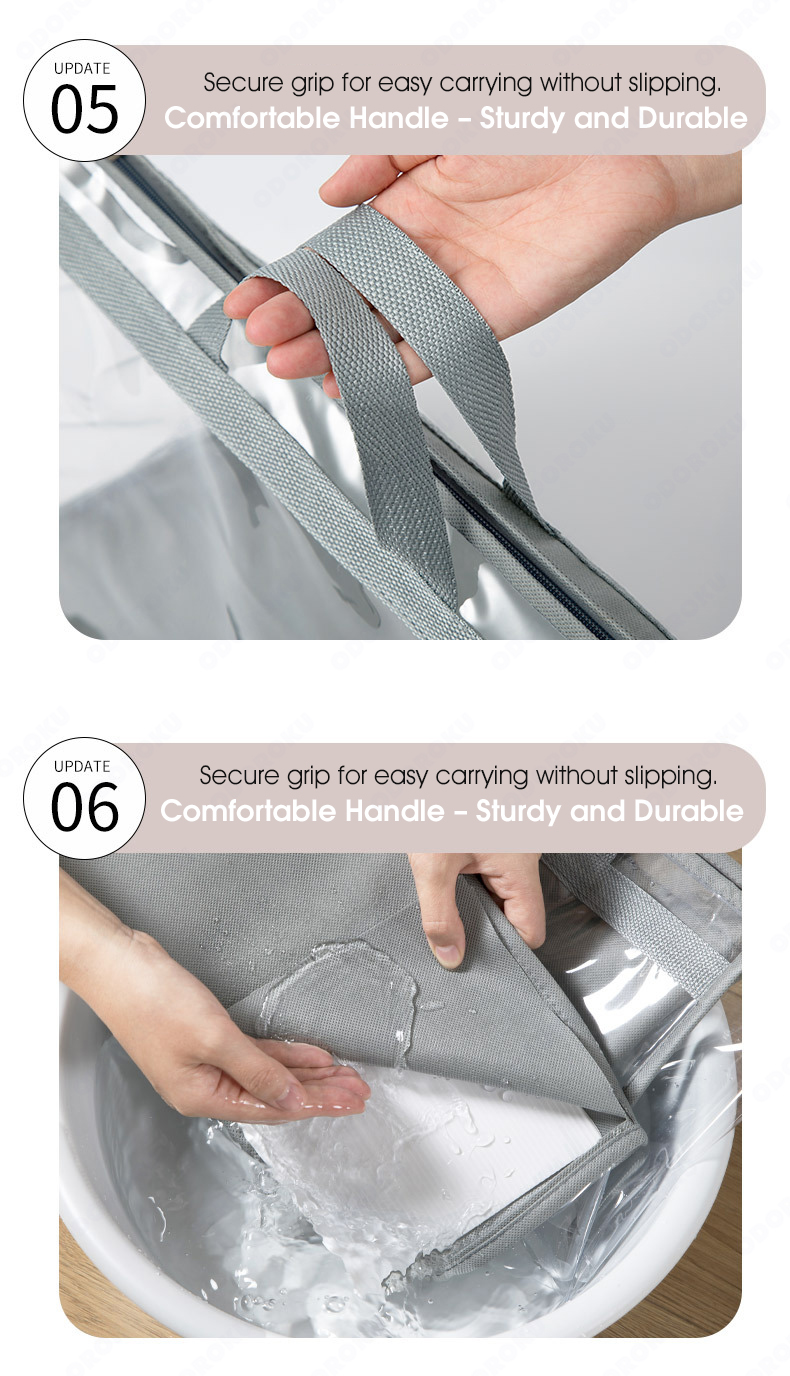 UPDATE
05
Secure grip for easy carrying without slipping.
Comfortable Handle – Sturdy and Durable

UPDATE
06
Secure grip for easy carrying without slipping.
Comfortable Handle – Sturdy and Durable