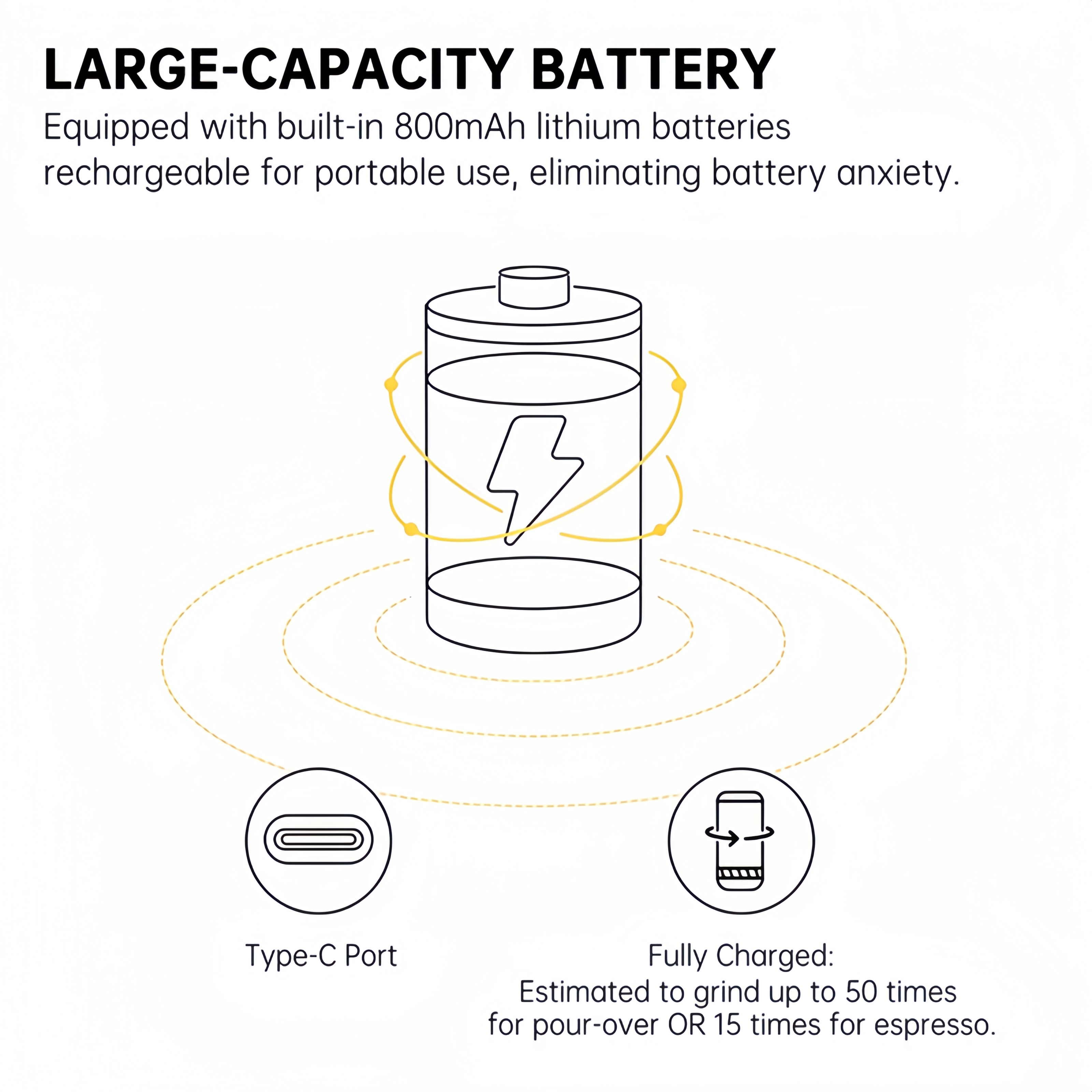 LARGE-CAPACITY BATTERY

Equipped with built-in 800mAh lithium batteries rechargeable for portable use, eliminating battery anxiety.

Type-C Port

Fully Charged:
Estimated to grind up to 50 times for pour-over OR 15 times for espresso.