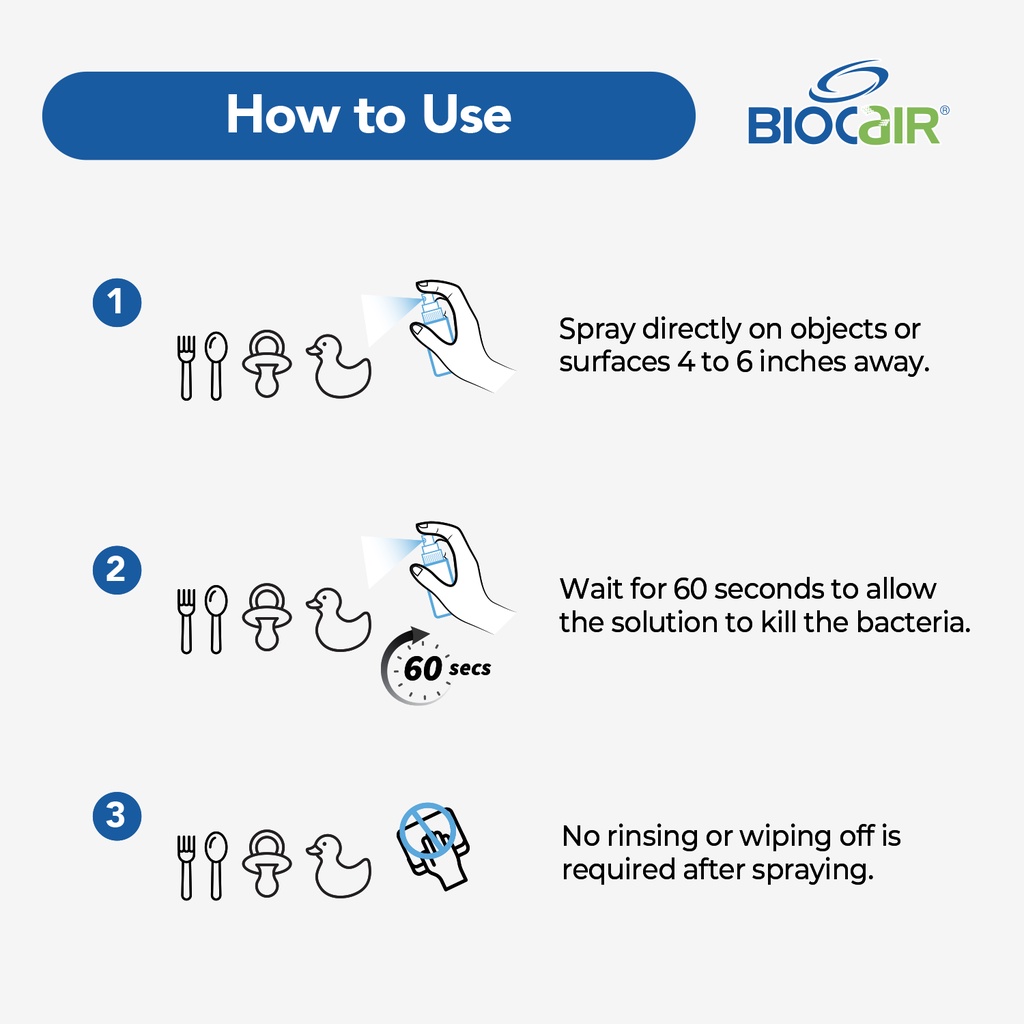 How to Use

BIOCAIR®

1

Spray directly on objects or surfaces 4 to 6 inches away.

2

60 secs

Wait for 60 seconds to allow the solution to kill the bacteria.

3

No rinsing or wiping off is required after spraying.