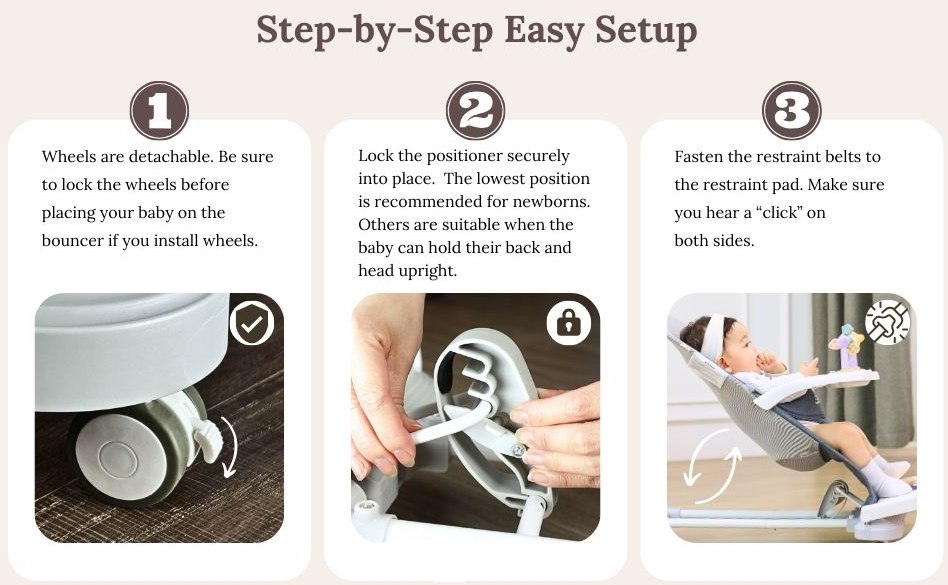 Step-by-Step Easy Setup

1

Wheels are detachable. Be sure to lock the wheels before placing your baby on the bouncer if you install wheels.

2

Lock the positioner securely into place. The lowest position is recommended for newborns. Others are suitable when the baby can hold their back and head upright.

3

Fasten the restraint belts to the restraint pad. Make sure you hear a “click” on both sides.