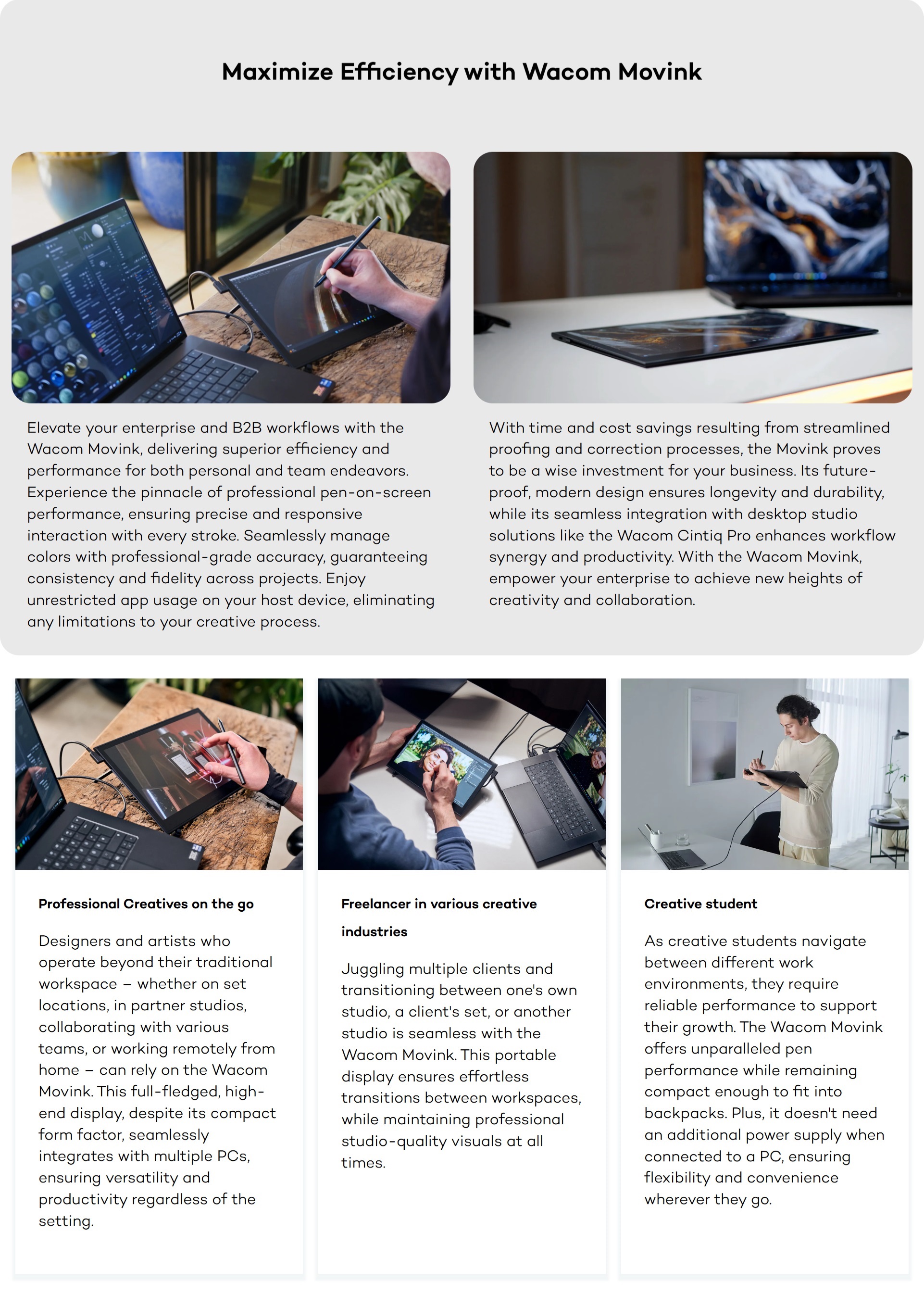 Maximize Efficiency with Wacom Movink

Elevate your enterprise and B2B workflows with the Wacom Movink, delivering superior efficiency and performance for both personal and team endeavors. Experience the pinnacle of professional pen-on-screen performance, ensuring precise and responsive interaction with every stroke. Seamlessly manage colors with professional-grade accuracy, guaranteeing consistency and fidelity across projects. Enjoy unrestricted app usage on your host device, eliminating any limitations to your creative process.

With time and cost savings resulting from streamlined proofing and correction processes, the Movink proves to be a wise investment for your business. Its future-proof, modern design ensures longevity and durability, while its seamless integration with desktop studio solutions like the Wacom Cintiq Pro enhances workflow synergy and productivity. With the Wacom Movink, empower your enterprise to achieve new heights of creativity and collaboration.

Professional Creatives on the go

Designers and artists who operate beyond their traditional workspace – whether on set locations, in partner studios, collaborating with various teams, or working remotely from home – can rely on the Wacom Movink. This full-fledged, high-end display, despite its compact form factor, seamlessly integrates with multiple PCs, ensuring versatility and productivity regardless of the setting.

Freelancer in various creative industries

Juggling multiple clients and transitioning between one's own studio, a client's set, or another studio is seamless with the Wacom Movink. This portable display ensures effortless transitions between workspaces, while maintaining professional studio-quality visuals at all times.

Creative student

As creative students navigate between different work environments, they require reliable performance to support their growth. The Wacom Movink offers unparalleled pen performance while remaining compact enough to fit into backpacks. Plus, it doesn't need an additional power supply when connected to a PC, ensuring flexibility and convenience wherever they go.