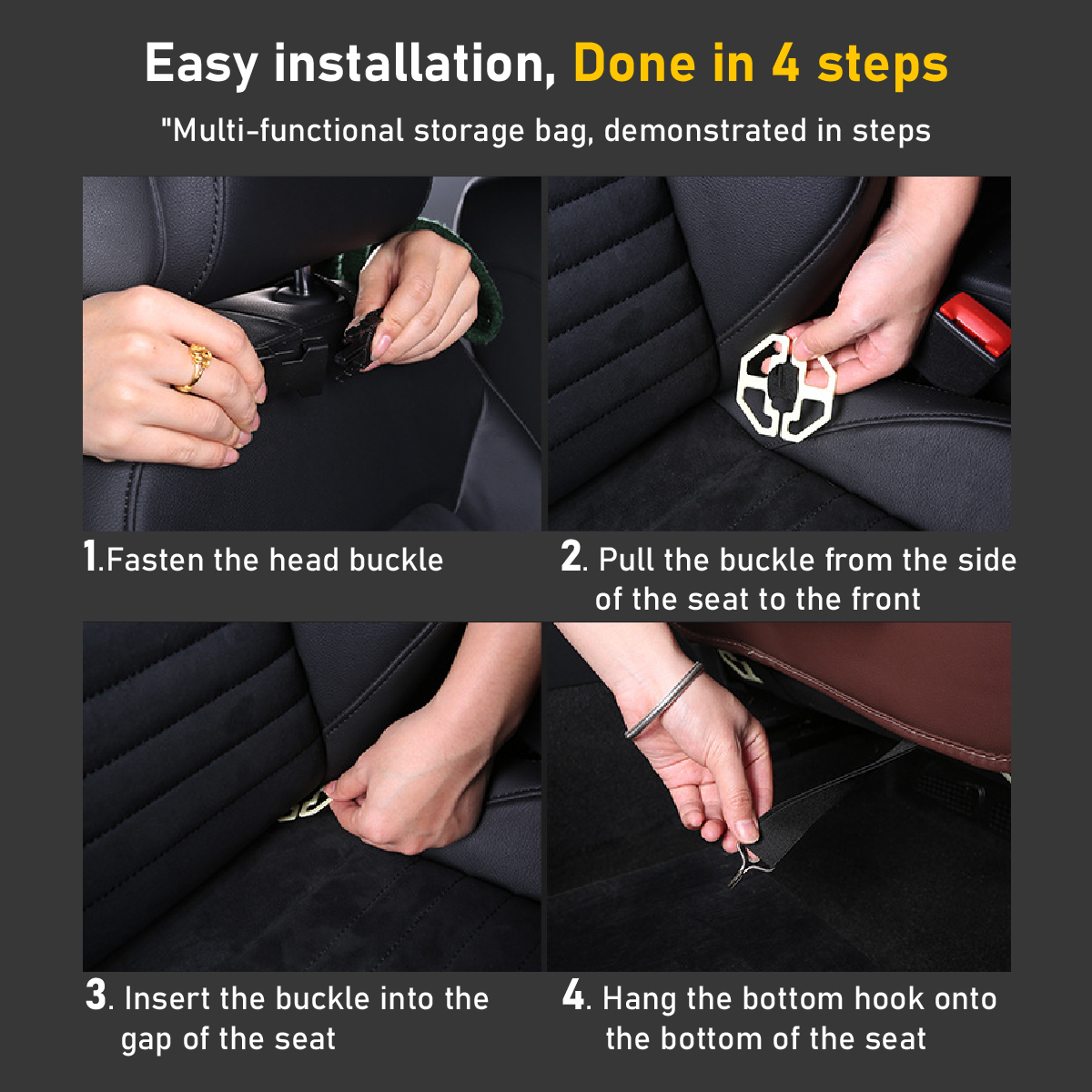 Easy installation, Done in 4 steps

"Multi-functional storage bag, demonstrated in steps

1.Fasten the head buckle

2. Pull the buckle from the side of the seat to the front

3. Insert the buckle into the gap of the seat

4. Hang the bottom hook onto the bottom of the seat