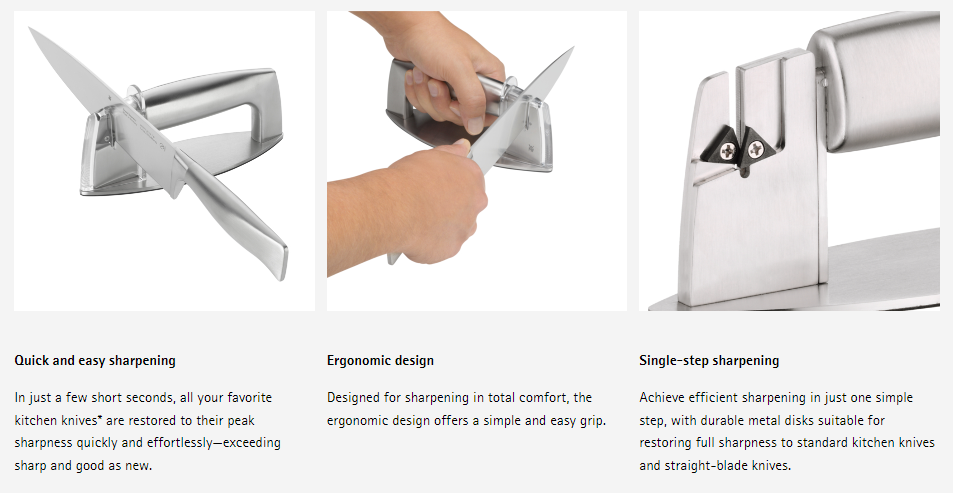 Quick and easy sharpening

In just a few short seconds, all your favorite kitchen knives* are restored to their peak sharpness quickly and effortlessly—exceeding sharp and good as new.

Ergonomic design

Designed for sharpening in total comfort, the ergonomic design offers a simple and easy grip.

Single-step sharpening

Achieve efficient sharpening in just one simple step, with durable metal disks suitable for restoring full sharpness to standard kitchen knives and straight-blade knives.