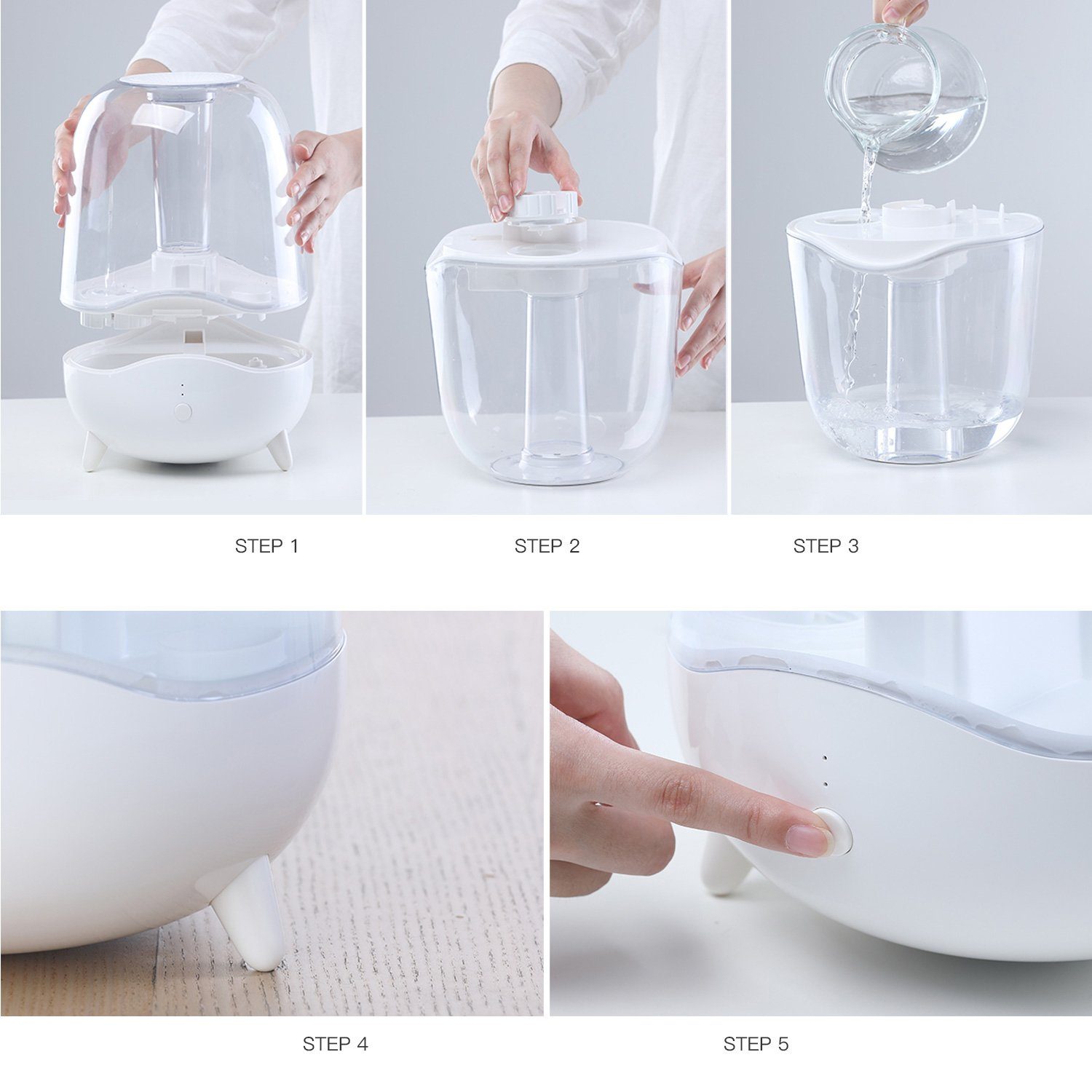 STEP 1

STEP 2

STEP 3

STEP 4

STEP 5