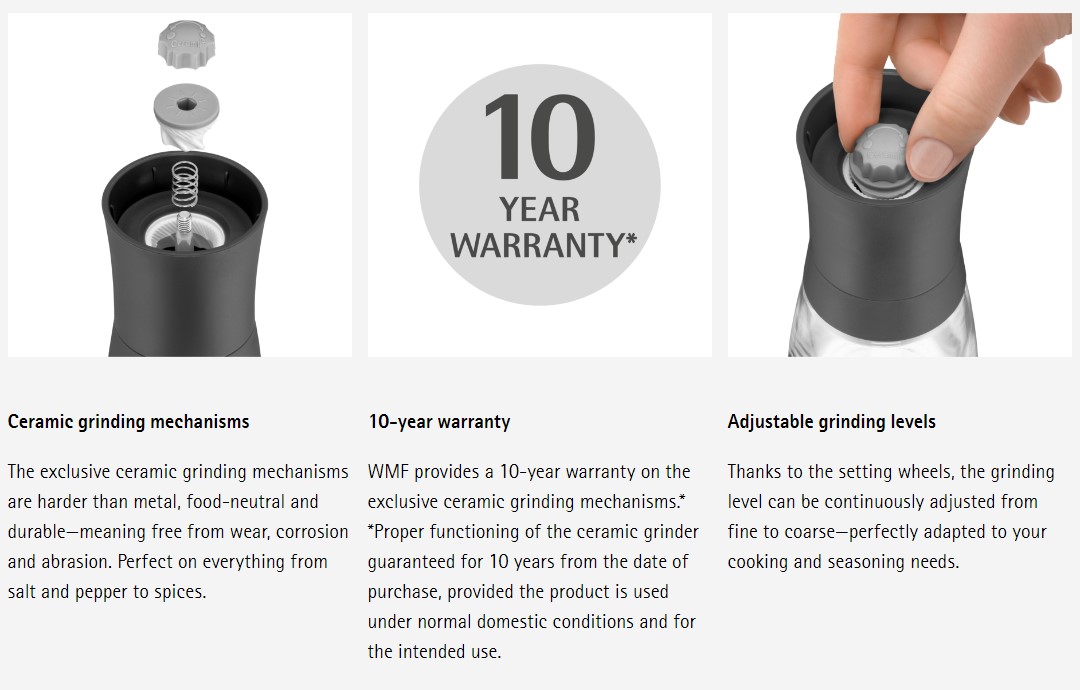 10
YEAR
WARRANTY*

Ceramic grinding mechanisms

The exclusive ceramic grinding mechanisms are harder than metal, food-neutral and durable—meaning free from wear, corrosion and abrasion. Perfect on everything from salt and pepper to spices.

10-year warranty

WMF provides a 10-year warranty on the exclusive ceramic grinding mechanisms.*
*Proper functioning of the ceramic grinder guaranteed for 10 years from the date of purchase, provided the product is used under normal domestic conditions and for the intended use.

Adjustable grinding levels

Thanks to the setting wheels, the grinding level can be continuously adjusted from fine to coarse—perfectly adapted to your cooking and seasoning needs.