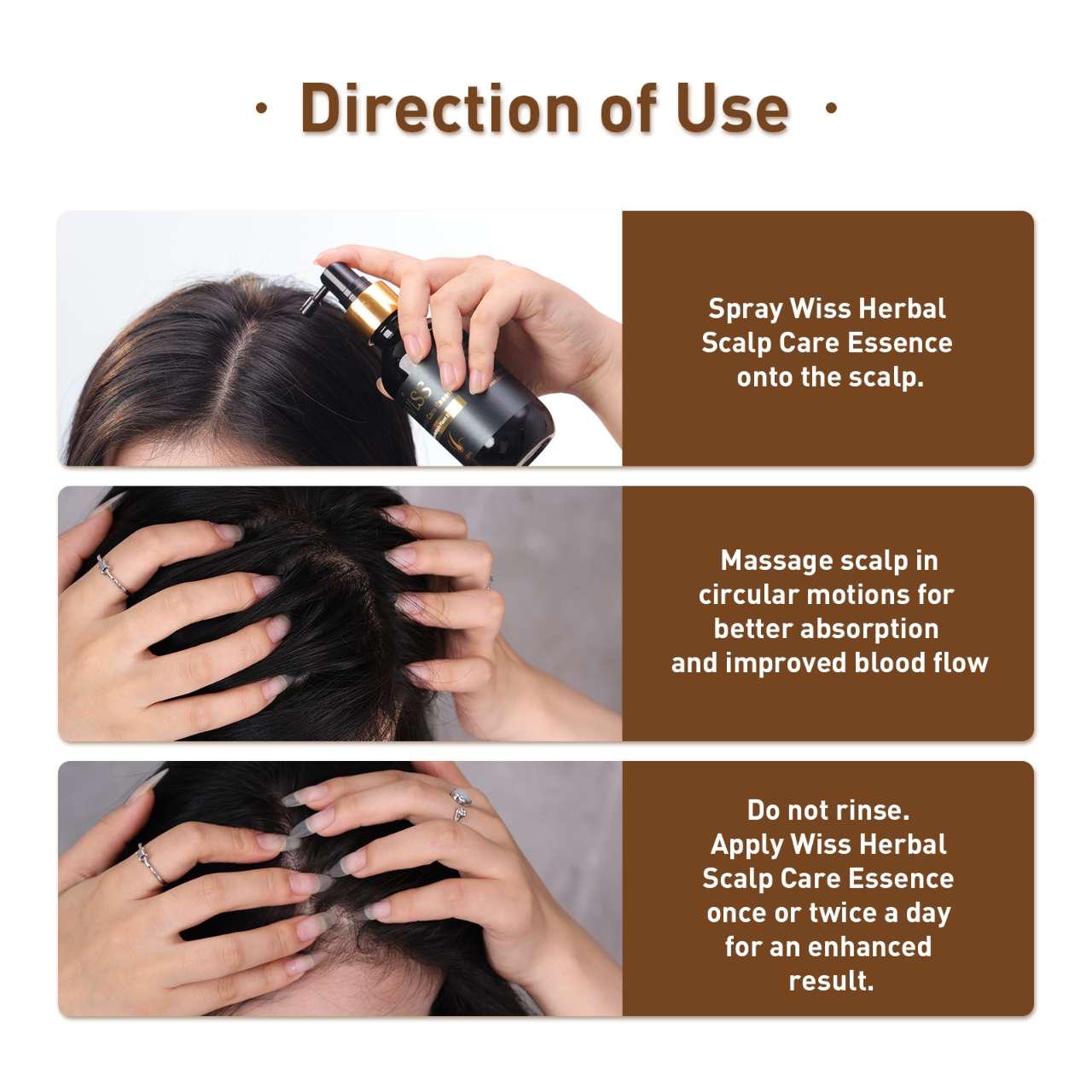 · Direction of Use ·

Spray Wiss Herbal Scalp Care Essence onto the scalp.

Massage scalp in circular motions for better absorption and improved blood flow

Do not rinse.
Apply Wiss Herbal Scalp Care Essence once or twice a day for an enhanced result.