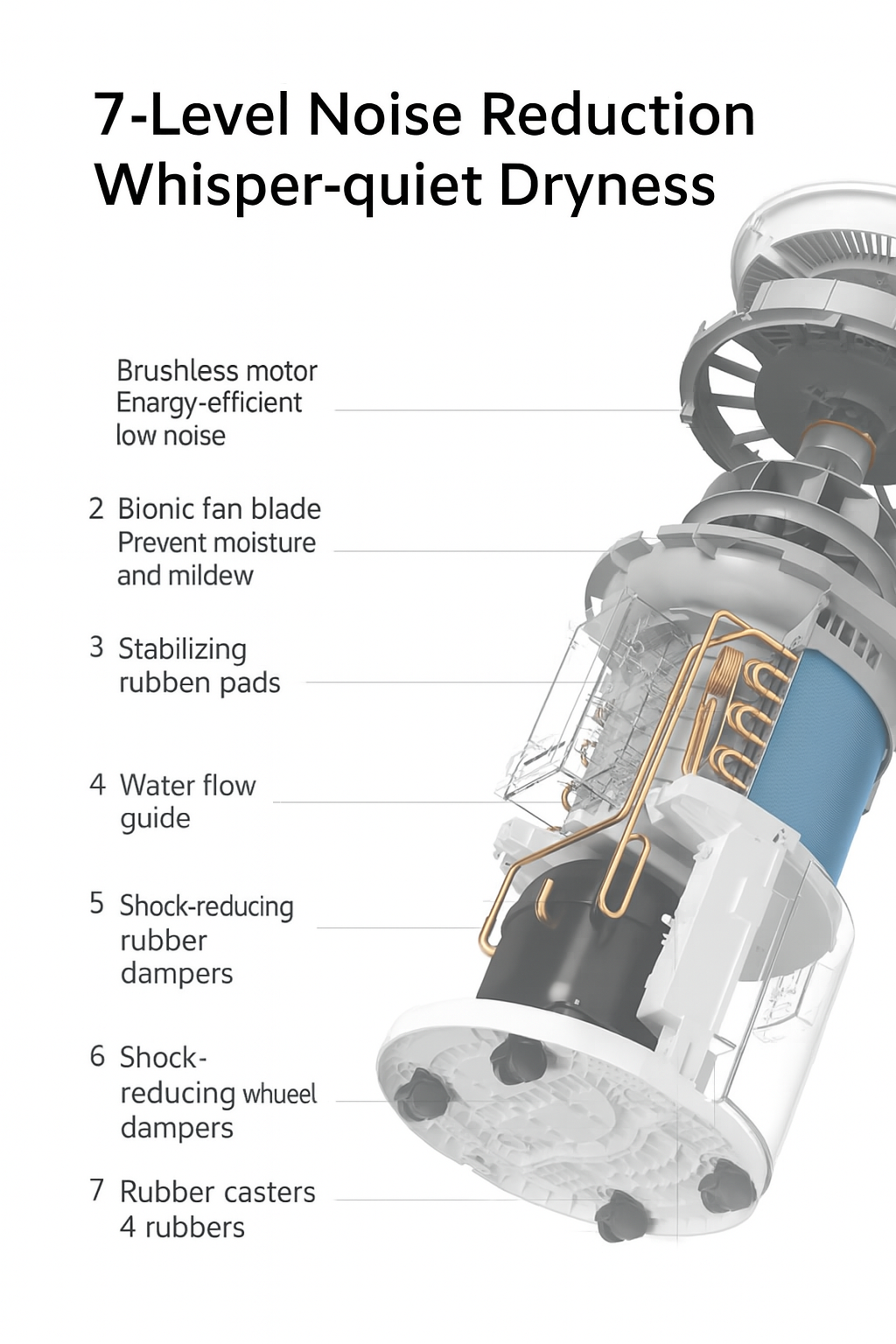 7-Level Noise Reduction
Whisper-quiet Dryness

Brushless motor
Enargy-efficient
low noise

2 Bionic fan blade
Prevent moisture
and mildew

3 Stabilizing
rubben pads

4 Water flow
guide

5 Shock-reducing
rubber
dampers

6 Shock-
reducing whueel
dampers

7 Rubber casters
4 rubbers