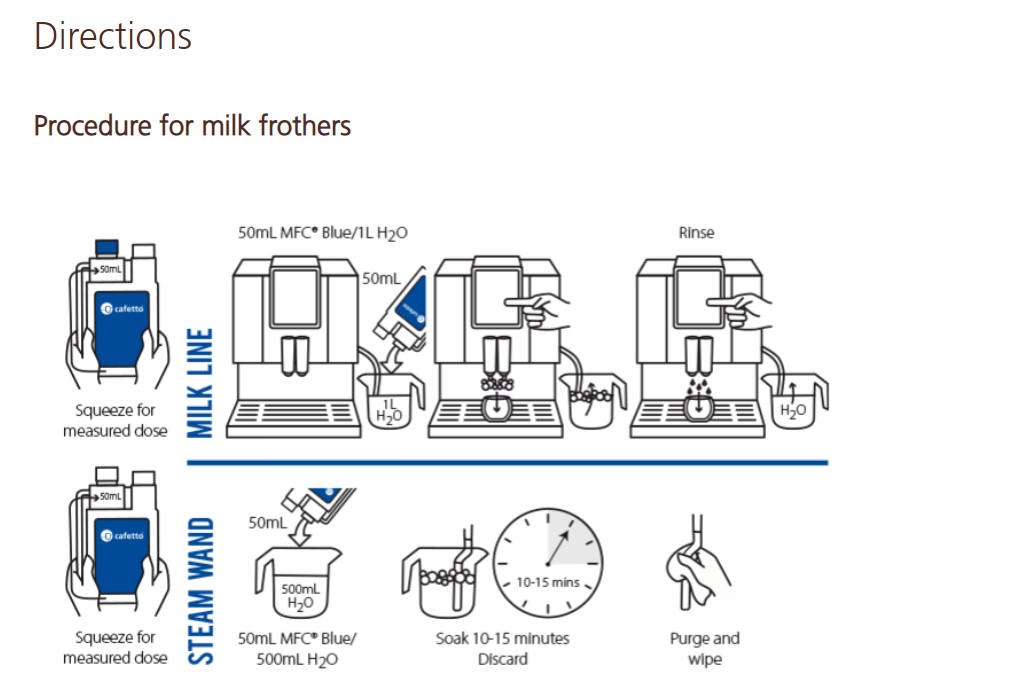 Directions

Procedure for milk frothers

50mL

cafetto

Squeeze for measured dose

MILK LINE

50mL MFC® Blue/1L $H_2O$

50mL

1L $H_2O$

Rinse

$H_2O$

50mL

cafetto

Squeeze for measured dose

STEAM WAND

50mL

500mL $H_2O$

50mL MFC® Blue/ 500mL $H_2O$

10-15 mins

Soak 10-15 minutes Discard

Purge and wipe