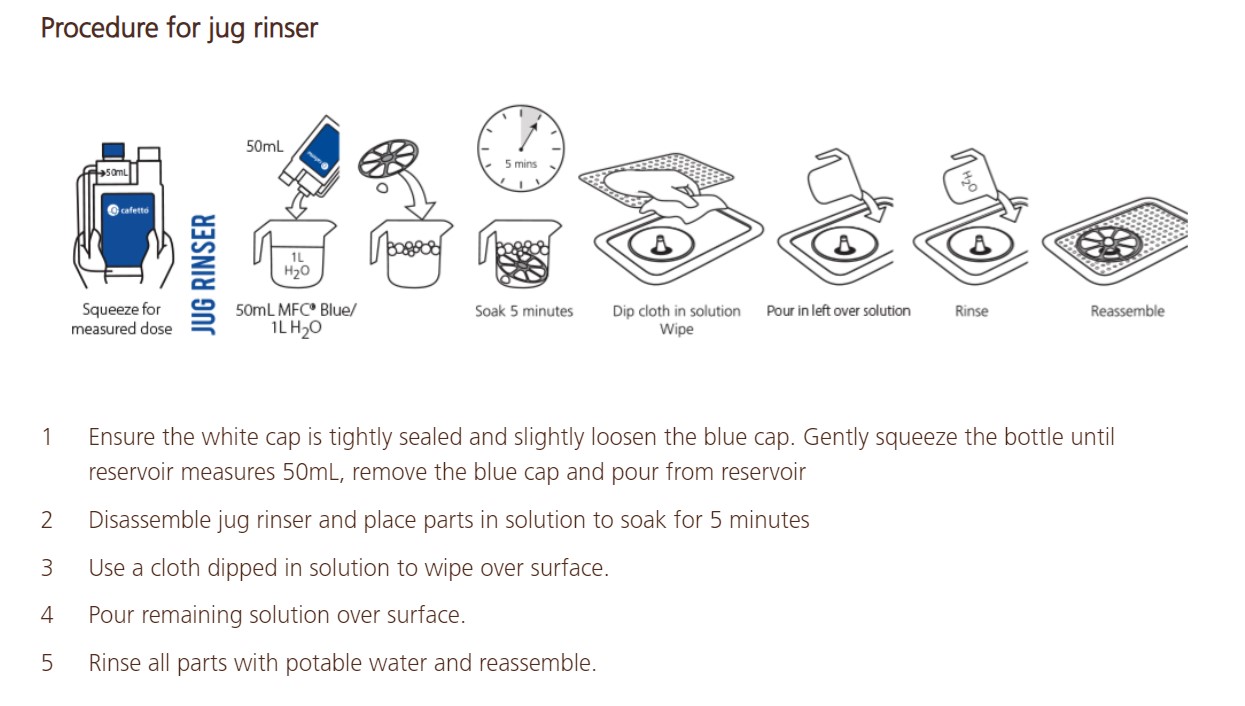 Procedure for jug rinser

50mL
cafetto
Squeeze for measured dose

JUG RINSER

50mL
1L $H_2O$
50mL MFC® Blue/ 1L $H_2O$

5 mins
Soak 5 minutes

Dip cloth in solution Wipe

Pour in left over solution

$H_2O$
Rinse

Reassemble

1 Ensure the white cap is tightly sealed and slightly loosen the blue cap. Gently squeeze the bottle until reservoir measures 50mL, remove the blue cap and pour from reservoir

2 Disassemble jug rinser and place parts in solution to soak for 5 minutes

3 Use a cloth dipped in solution to wipe over surface.

4 Pour remaining solution over surface.

5 Rinse all parts with potable water and reassemble.