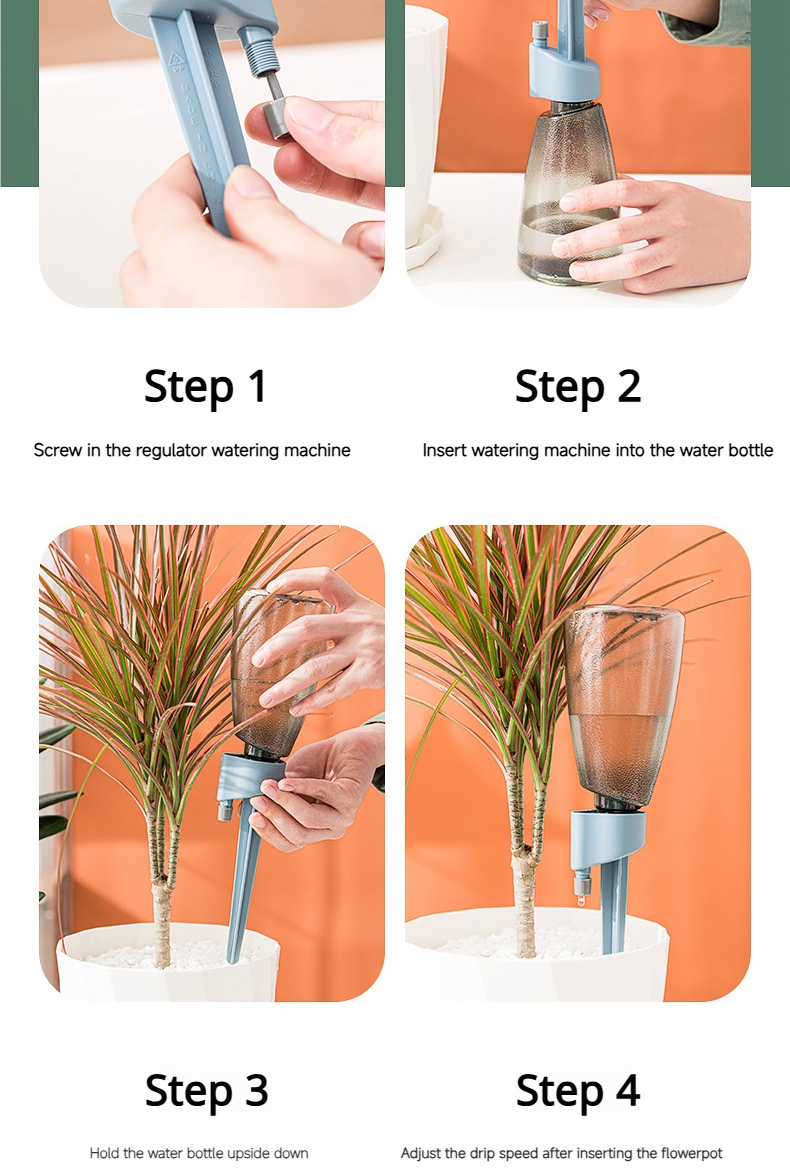 Step 1

Screw in the regulator watering machine

Step 2

Insert watering machine into the water bottle

Step 3

Hold the water bottle upside down

Step 4

Adjust the drip speed after inserting the flowerpot