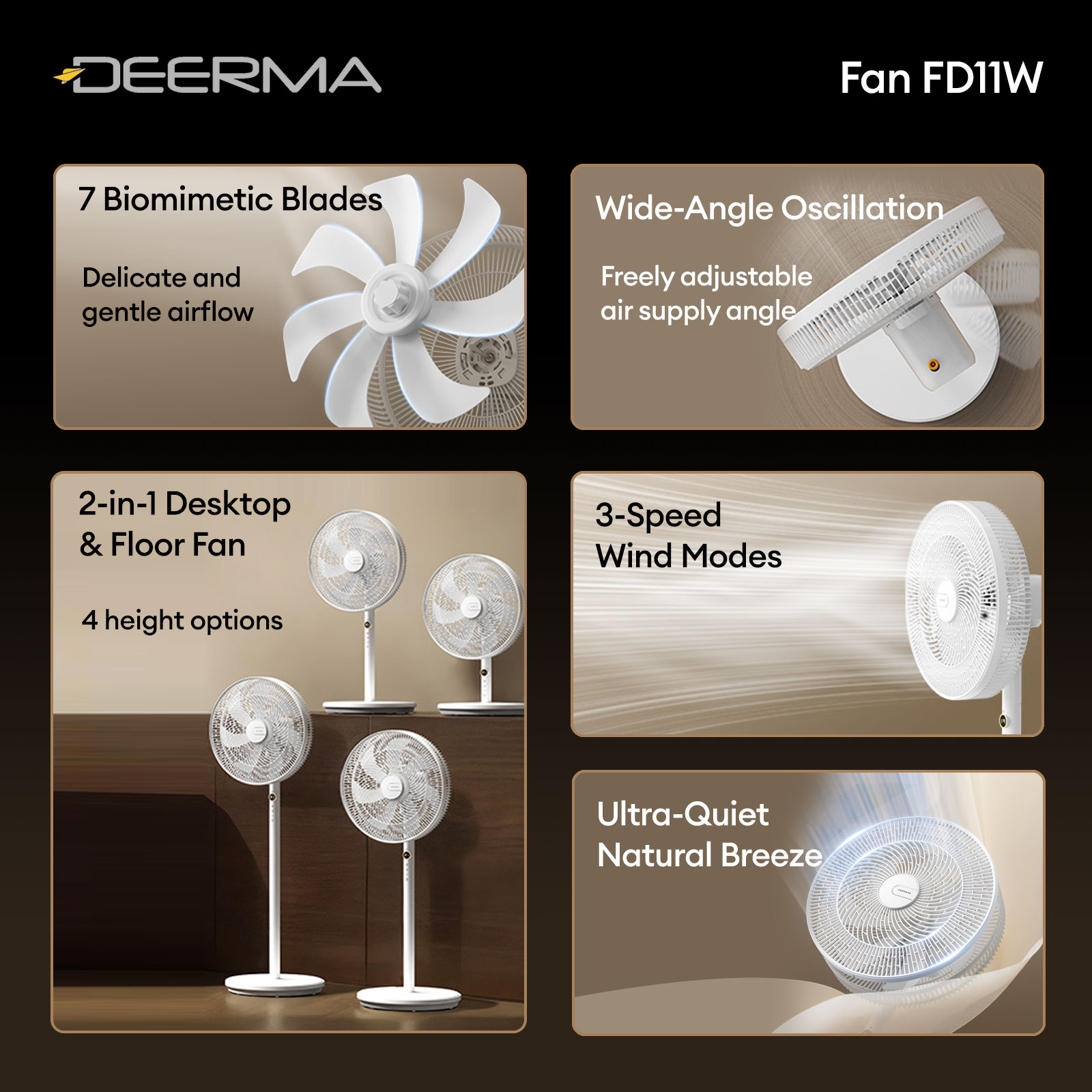 DEERMA

Fan FD11W

7 Biomimetic Blades

Delicate and gentle airflow

Wide-Angle Oscillation

Freely adjustable air supply angle

2-in-1 Desktop & Floor Fan

4 height options

3-Speed Wind Modes

Ultra-Quiet Natural Breeze