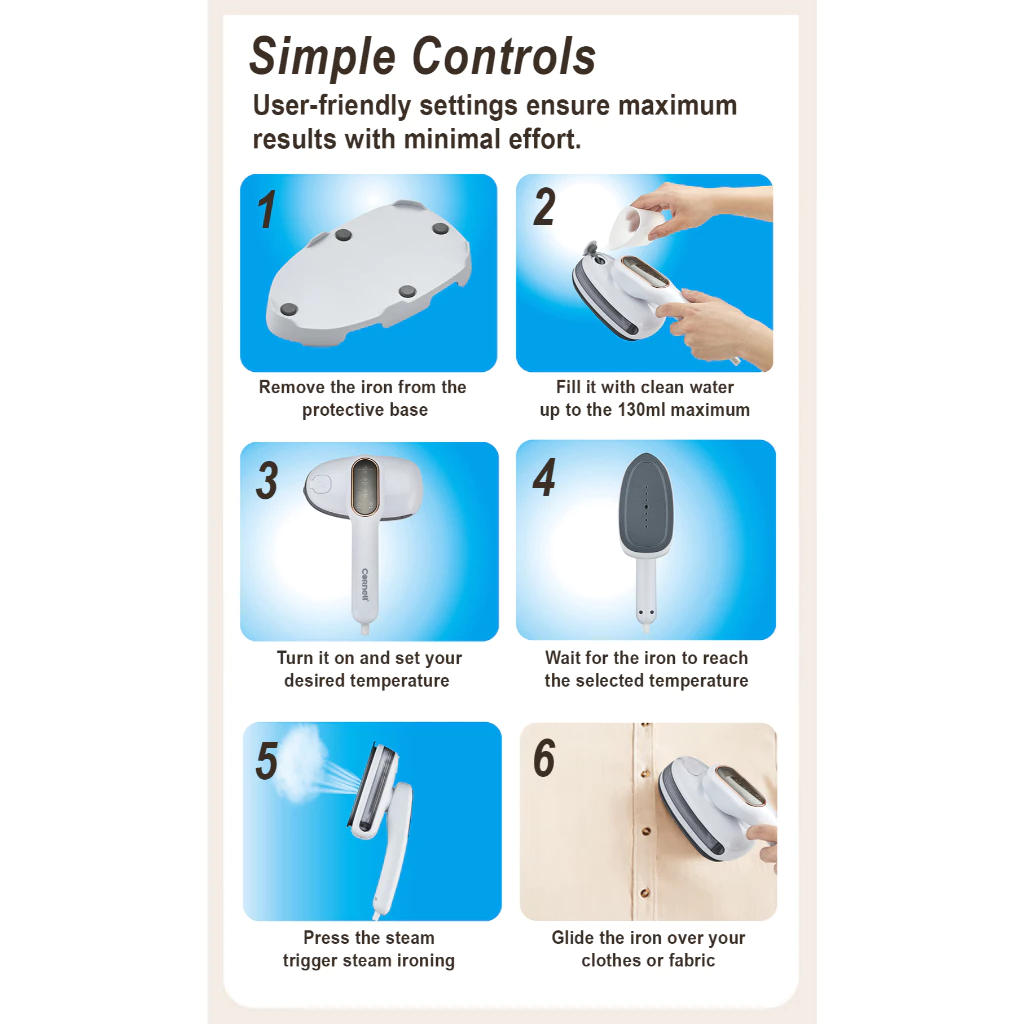 Simple Controls

User-friendly settings ensure maximum results with minimal effort.

1

Remove the iron from the protective base

2

Fill it with clean water up to the 130ml maximum

3

Cornell

Turn it on and set your desired temperature

4

Wait for the iron to reach the selected temperature

5

Press the steam trigger steam ironing

6

Glide the iron over your clothes or fabric