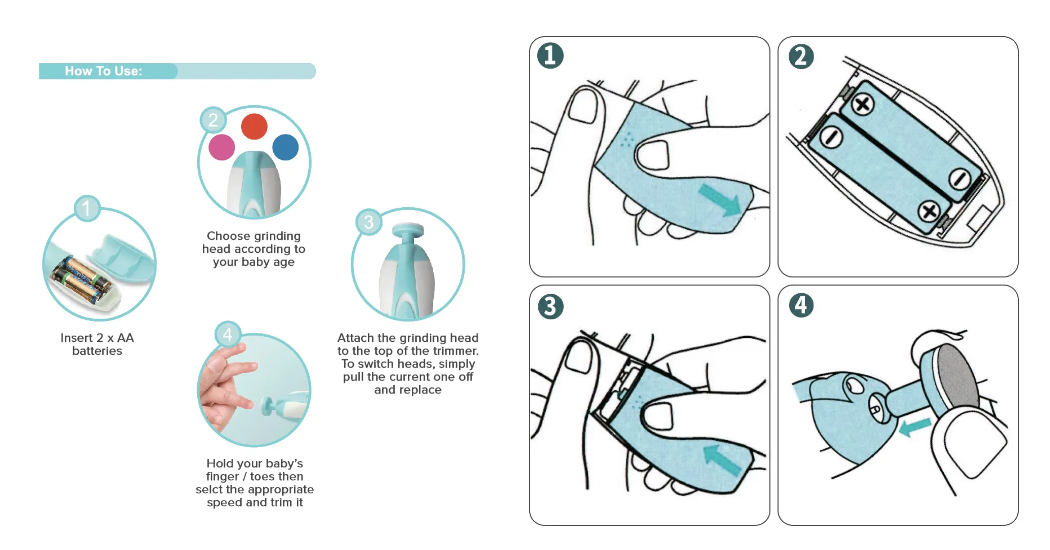 How To Use:

1

Insert 2 x AA batteries

2

Choose grinding head according to your baby age

3

Attach the grinding head to the top of the trimmer. To switch heads, simply pull the current one off and replace

4

Hold your baby's finger / toes then selct the appropriate speed and trim it

1

2

3

4