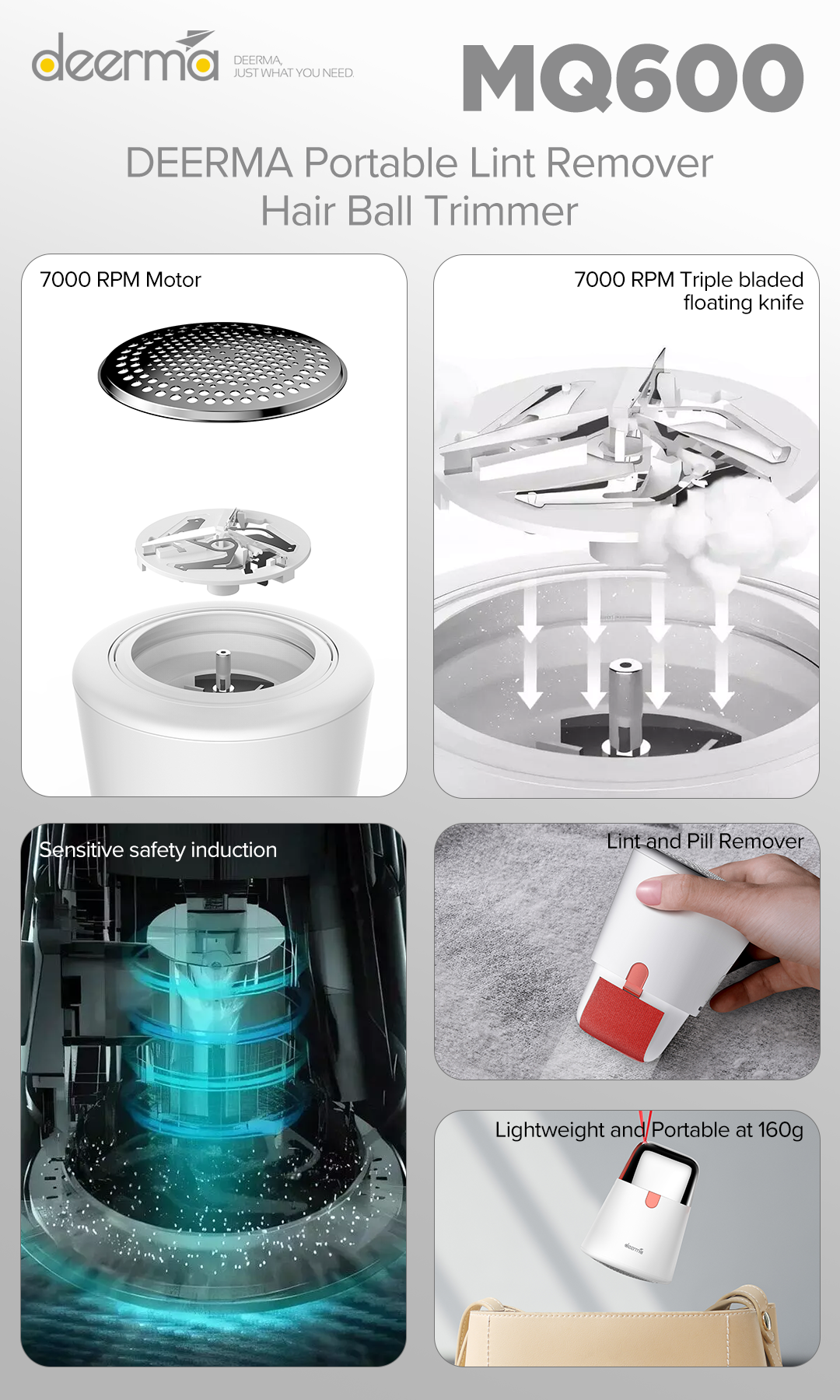 deerma DEERMA, JUST WHAT YOU NEED.

MQ600

DEERMA Portable Lint Remover Hair Ball Trimmer

7000 RPM Motor

7000 RPM Triple bladed floating knife

Sensitive safety induction

Lint and Pill Remover

Lightweight and Portable at 160g

deerma