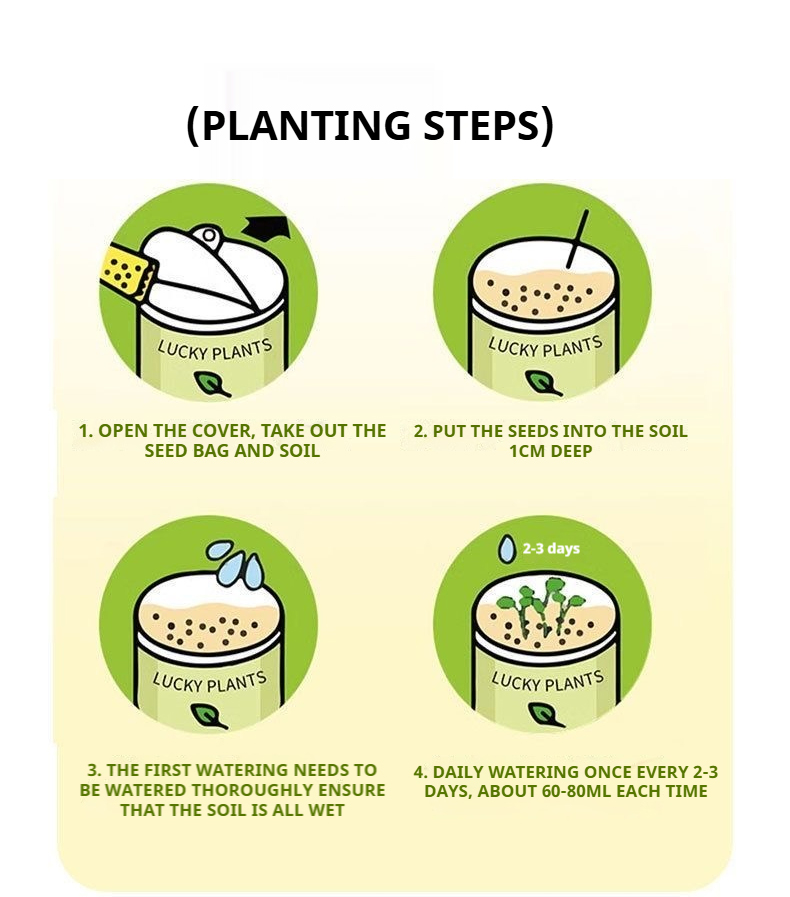 (PLANTING STEPS)

LUCKY PLANTS

1. OPEN THE COVER, TAKE OUT THE SEED BAG AND SOIL

LUCKY PLANTS

2. PUT THE SEEDS INTO THE SOIL 1CM DEEP

LUCKY PLANTS

3. THE FIRST WATERING NEEDS TO BE WATERED THOROUGHLY ENSURE THAT THE SOIL IS ALL WET

2-3 days

LUCKY PLANTS

4. DAILY WATERING ONCE EVERY 2-3 DAYS, ABOUT 60-80ML EACH TIME