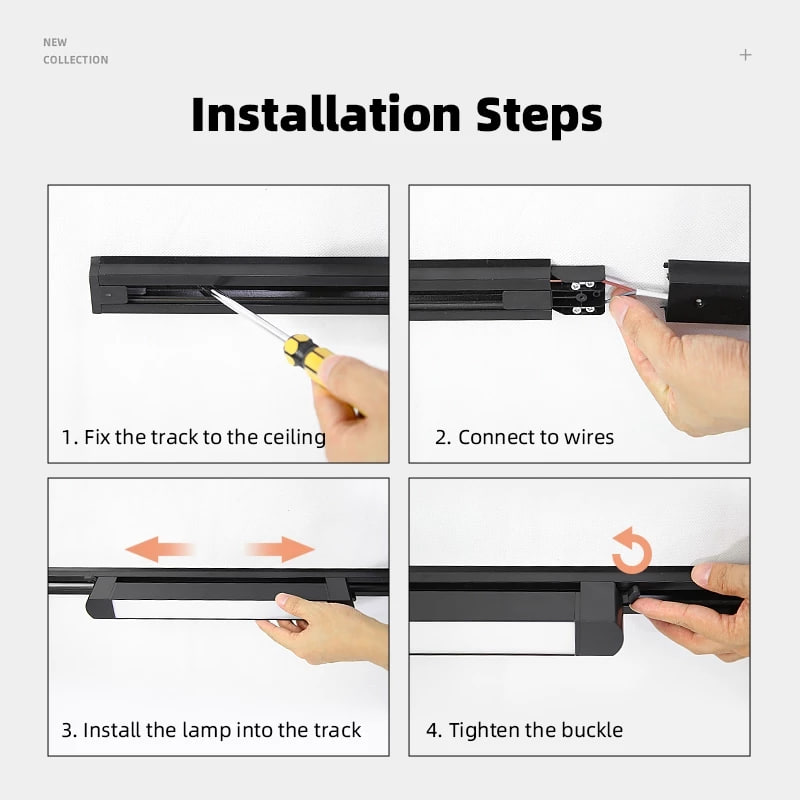 NEW
COLLECTION

+

Installation Steps

1. Fix the track to the ceiling

2. Connect to wires

3. Install the lamp into the track

4. Tighten the buckle