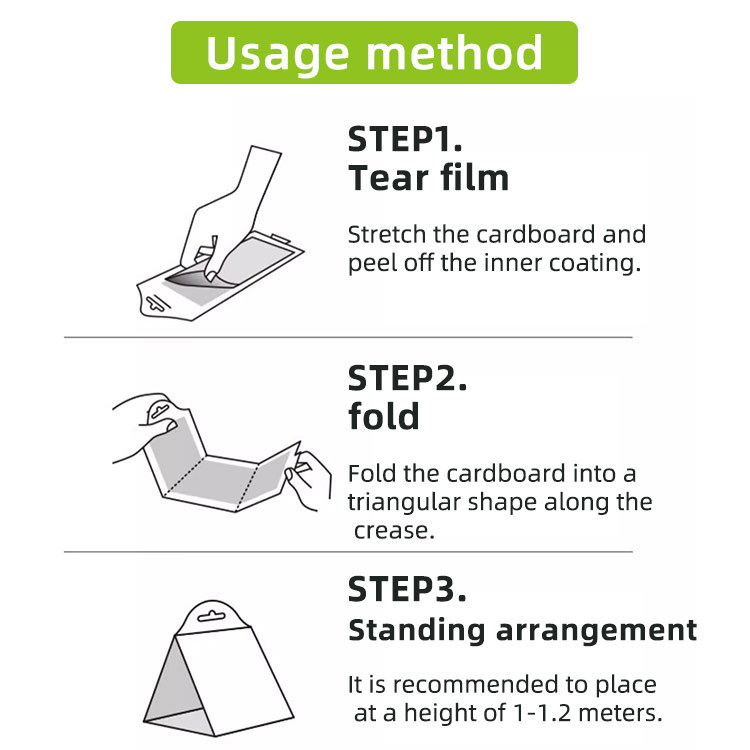 Usage method

STEP1.
Tear film

Stretch the cardboard and peel off the inner coating.

STEP2.
fold

Fold the cardboard into a triangular shape along the crease.

STEP3.
Standing arrangement

It is recommended to place at a height of 1-1.2 meters.