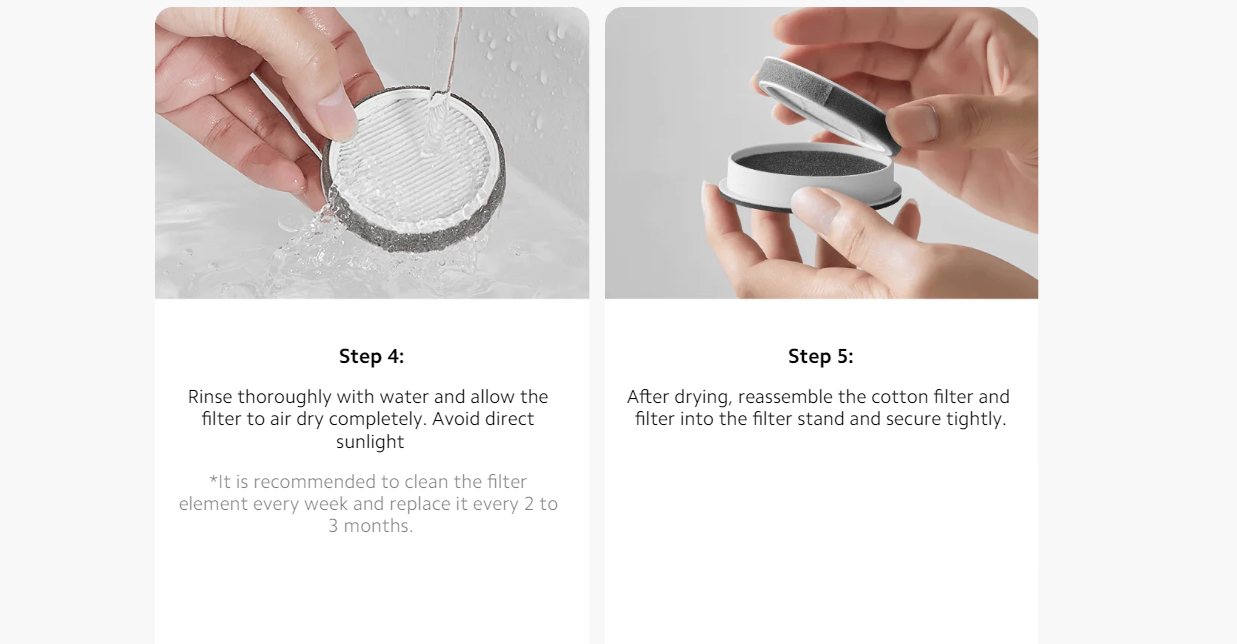 Step 4:

Rinse thoroughly with water and allow the filter to air dry completely. Avoid direct sunlight

*It is recommended to clean the filter element every week and replace it every 2 to 3 months.

Step 5:

After drying, reassemble the cotton filter and filter into the filter stand and secure tightly.