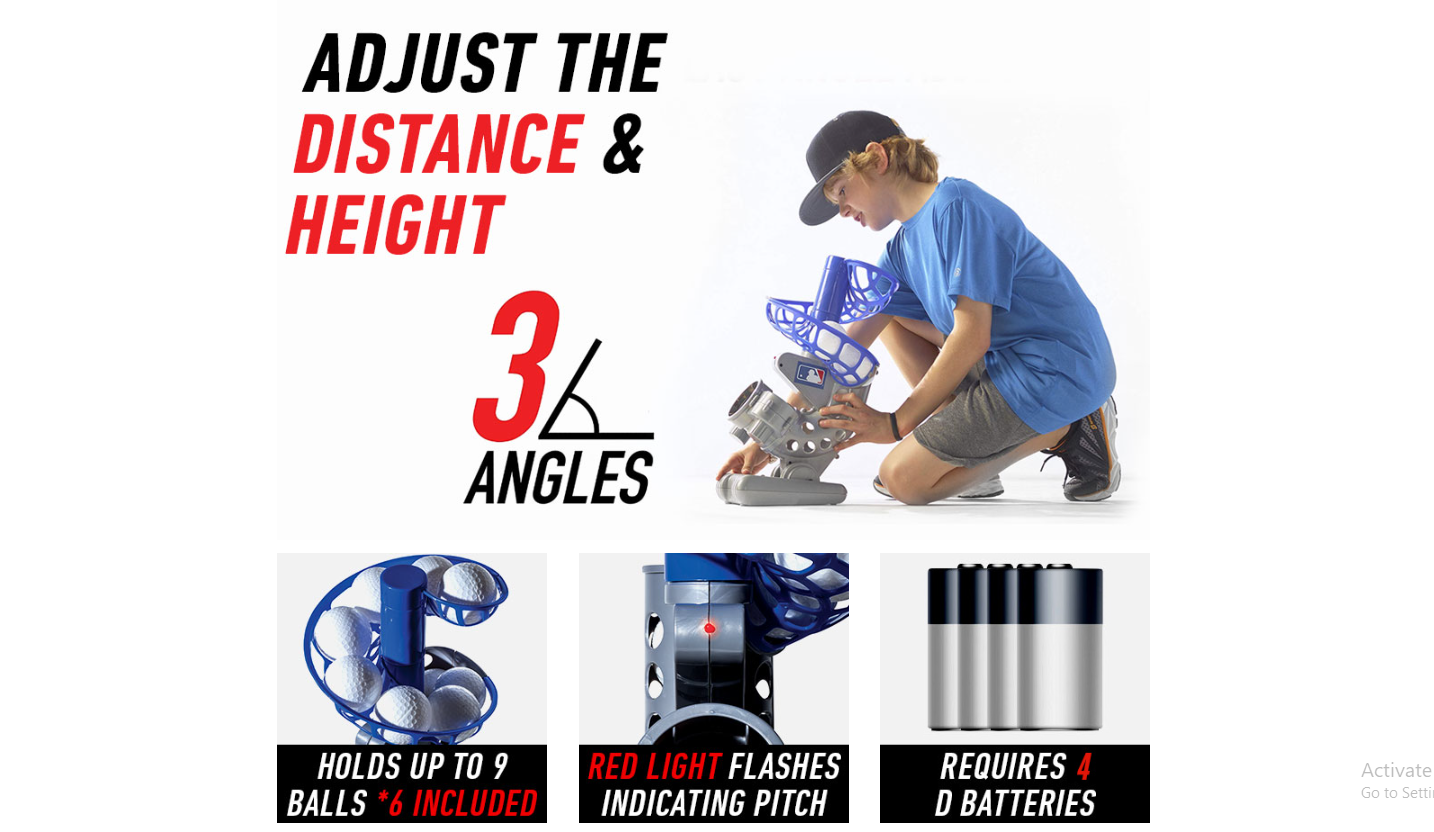 ADJUST THE DISTANCE & HEIGHT

3 ANGLES

HOLDS UP TO 9 BALLS *6 INCLUDED

RED LIGHT FLASHES INDICATING PITCH

REQUIRES 4 D BATTERIES

Activate
Go to Setti