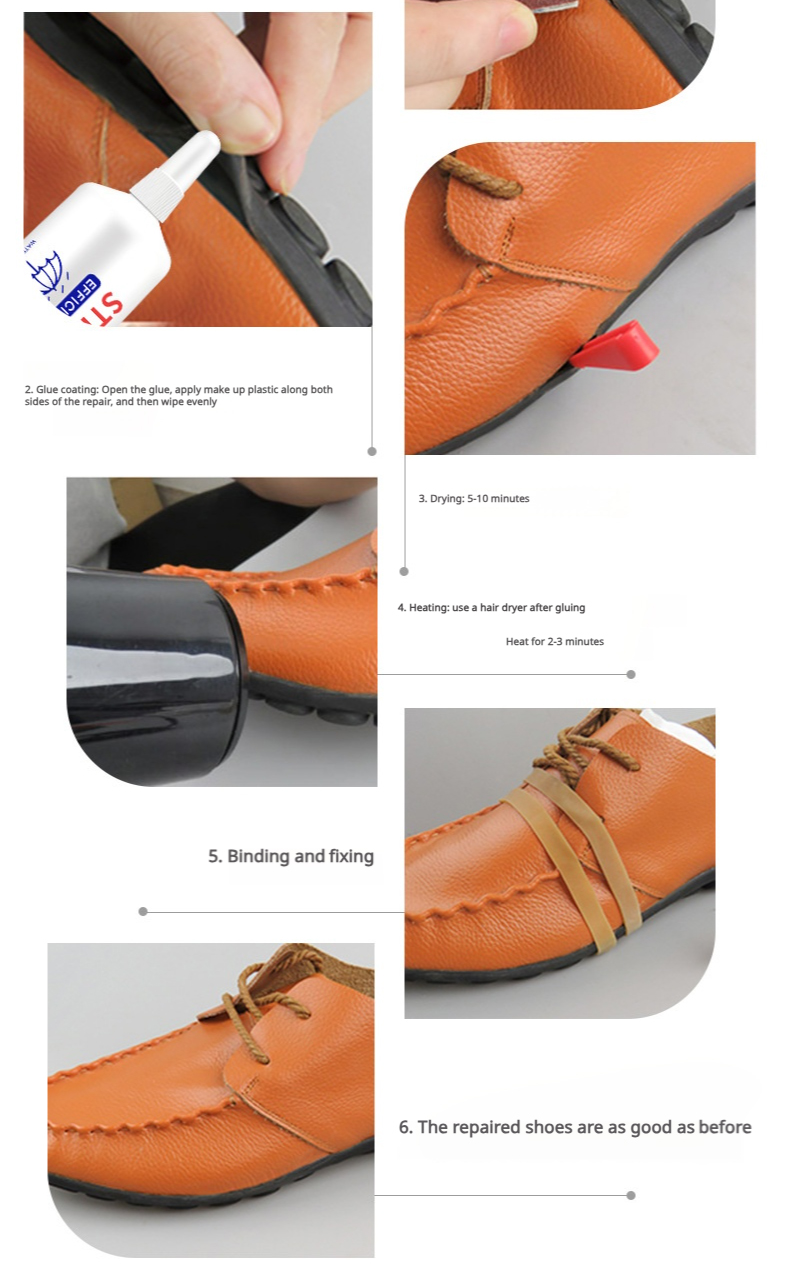 ST
EFFICI

2. Glue coating: Open the glue, apply make up plastic along both sides of the repair, and then wipe evenly

3. Drying: 5-10 minutes

4. Heating: use a hair dryer after gluing

Heat for 2-3 minutes

5. Binding and fixing

6. The repaired shoes are as good as before