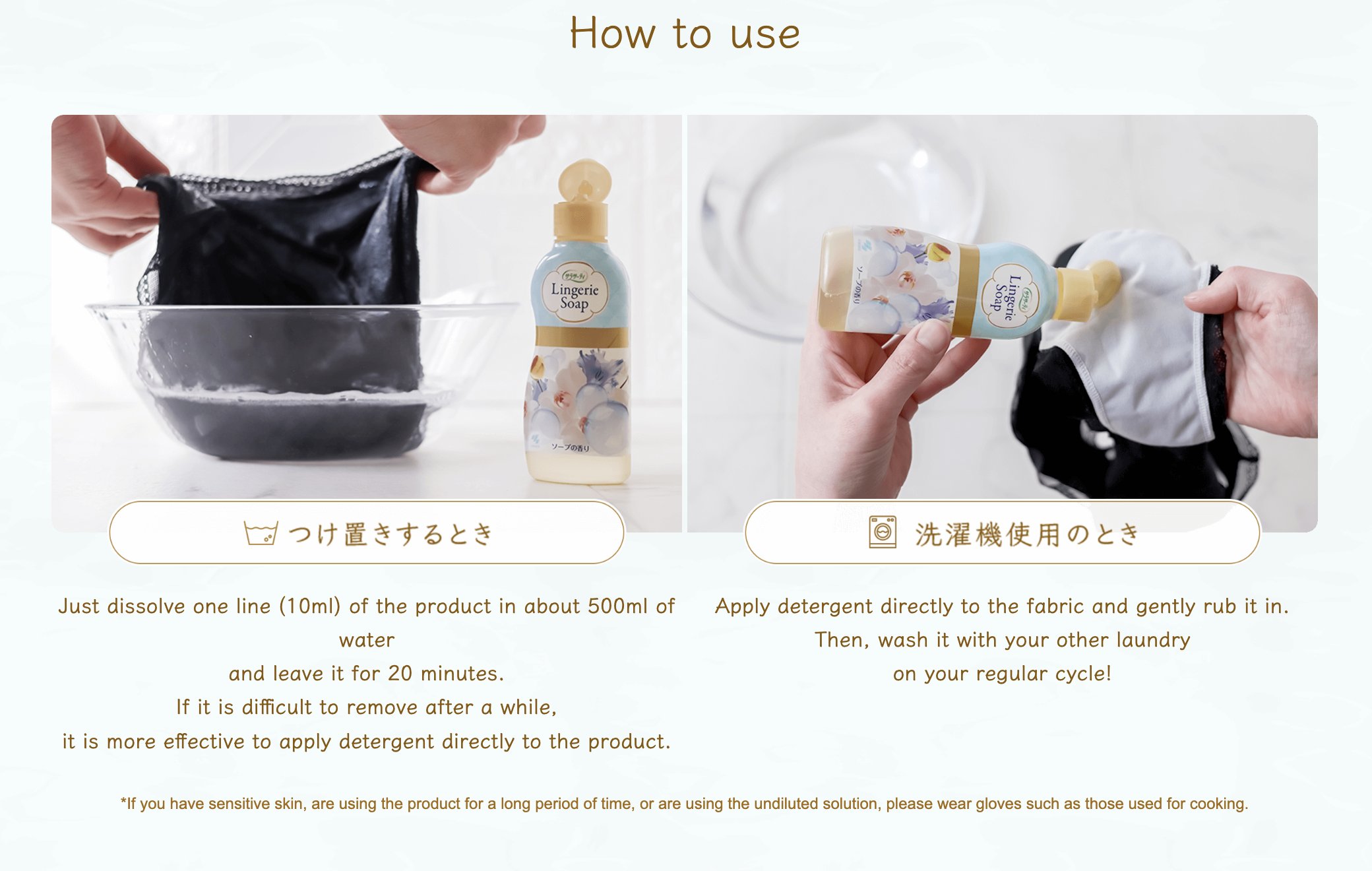 How to use

サラサーティ
Lingerie Soap
ソープの香り

つけ置きするとき

Just dissolve one line (10ml) of the product in about 500ml of water
and leave it for 20 minutes.
If it is difficult to remove after a while,
it is more effective to apply detergent directly to the product.

サラサーティ
Lingerie Soap
ソープの香り

洗濯機使用のとき

Apply detergent directly to the fabric and gently rub it in.
Then, wash it with your other laundry
on your regular cycle!

*If you have sensitive skin, are using the product for a long period of time, or are using the undiluted solution, please wear gloves such as those used for cooking.