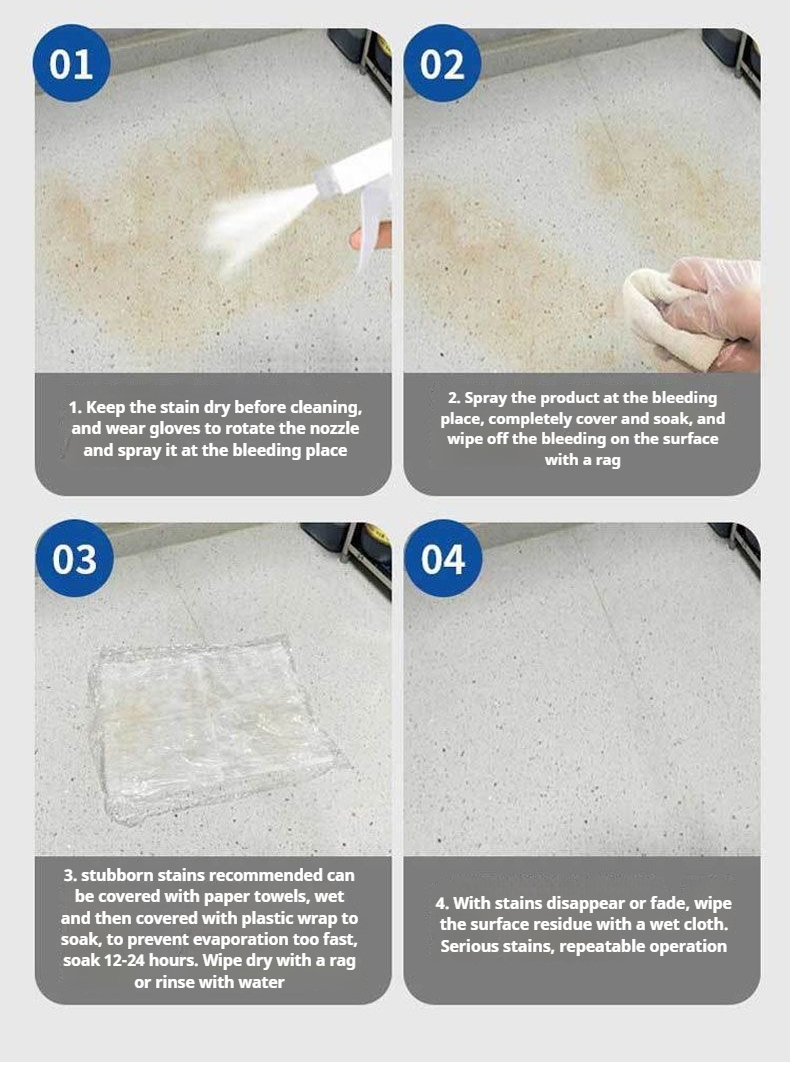 01

1. Keep the stain dry before cleaning, and wear gloves to rotate the nozzle and spray it at the bleeding place

02

2. Spray the product at the bleeding place, completely cover and soak, and wipe off the bleeding on the surface with a rag

03

3. stubborn stains recommended can be covered with paper towels, wet and then covered with plastic wrap to soak, to prevent evaporation too fast, soak 12-24 hours. Wipe dry with a rag or rinse with water

04

4. With stains disappear or fade, wipe the surface residue with a wet cloth. Serious stains, repeatable operation