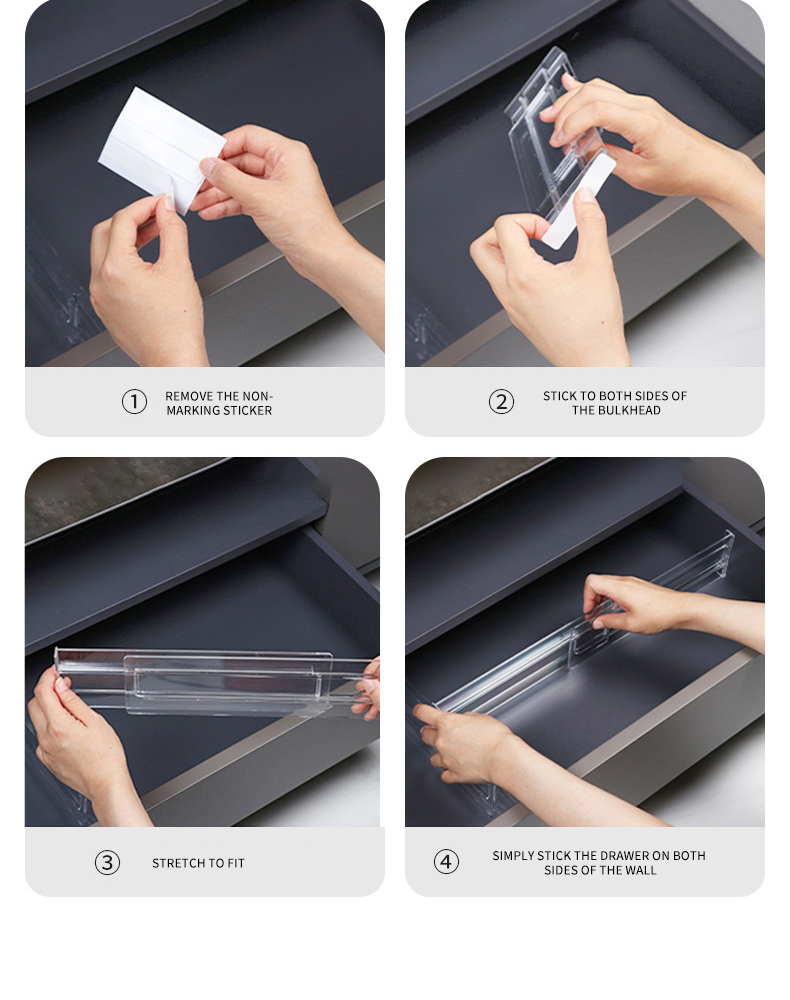 ① REMOVE THE NON-MARKING STICKER

② STICK TO BOTH SIDES OF THE BULKHEAD

③ STRETCH TO FIT

④ SIMPLY STICK THE DRAWER ON BOTH SIDES OF THE WALL