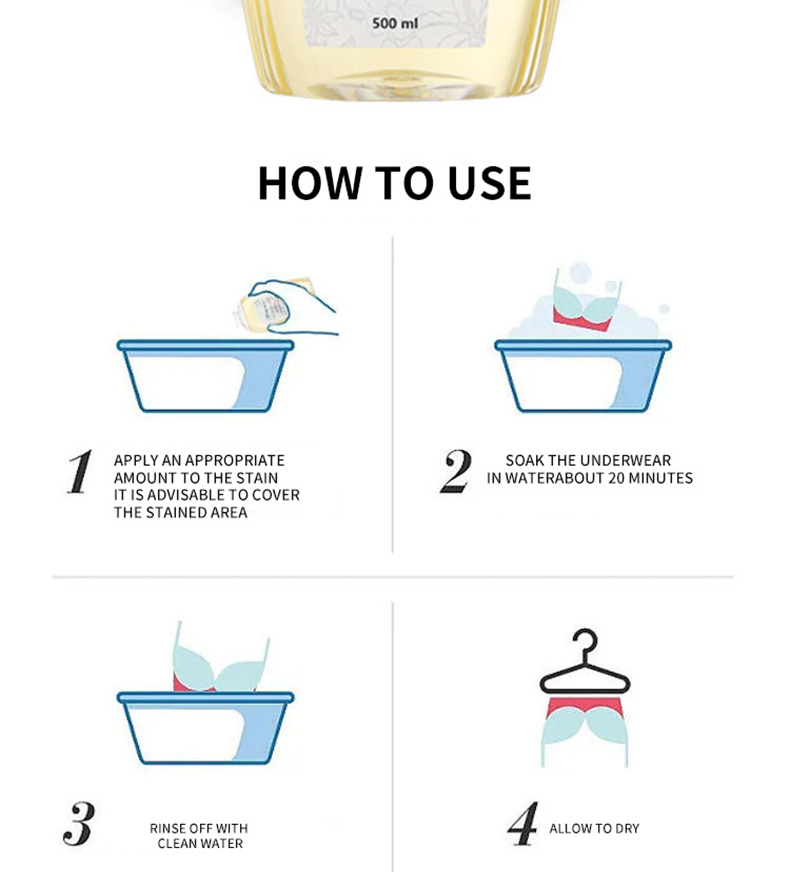 500 ml

HOW TO USE

1 APPLY AN APPROPRIATE AMOUNT TO THE STAIN IT IS ADVISABLE TO COVER THE STAINED AREA

2 SOAK THE UNDERWEAR IN WATERABOUT 20 MINUTES

3 RINSE OFF WITH CLEAN WATER

4 ALLOW TO DRY