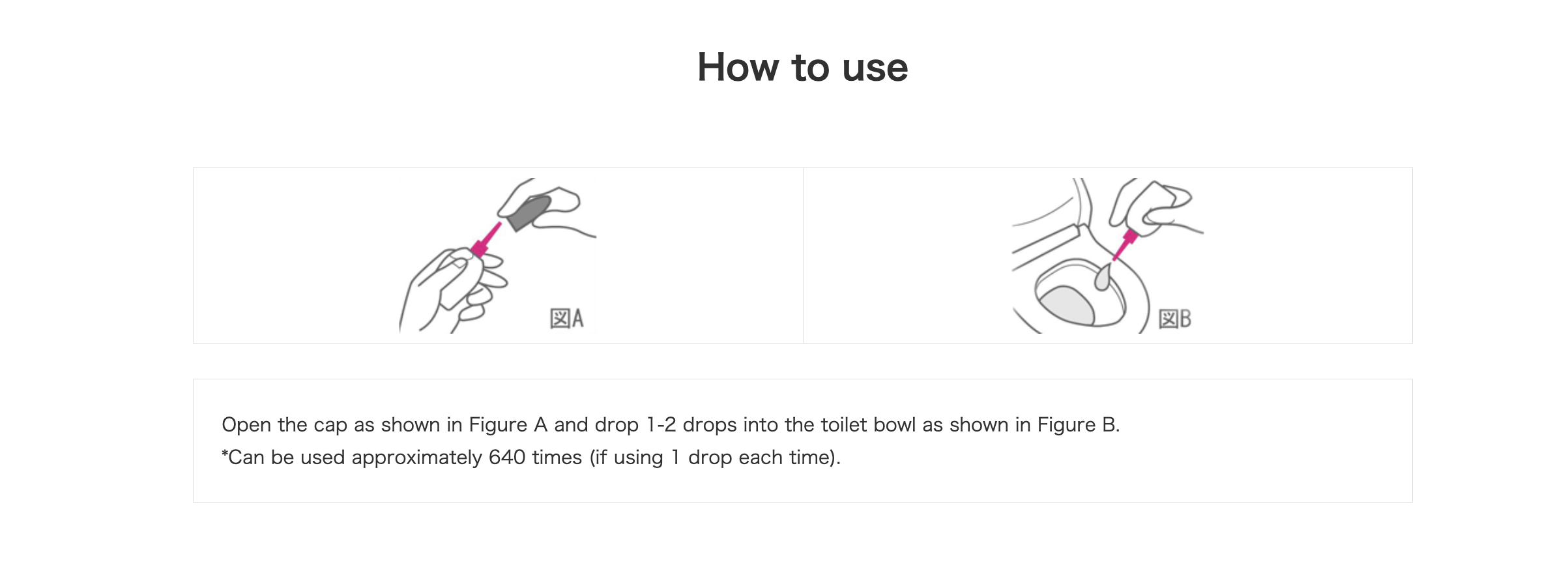 How to use

図A

図B

Open the cap as shown in Figure A and drop 1-2 drops into the toilet bowl as shown in Figure B.
*Can be used approximately 640 times (if using 1 drop each time).