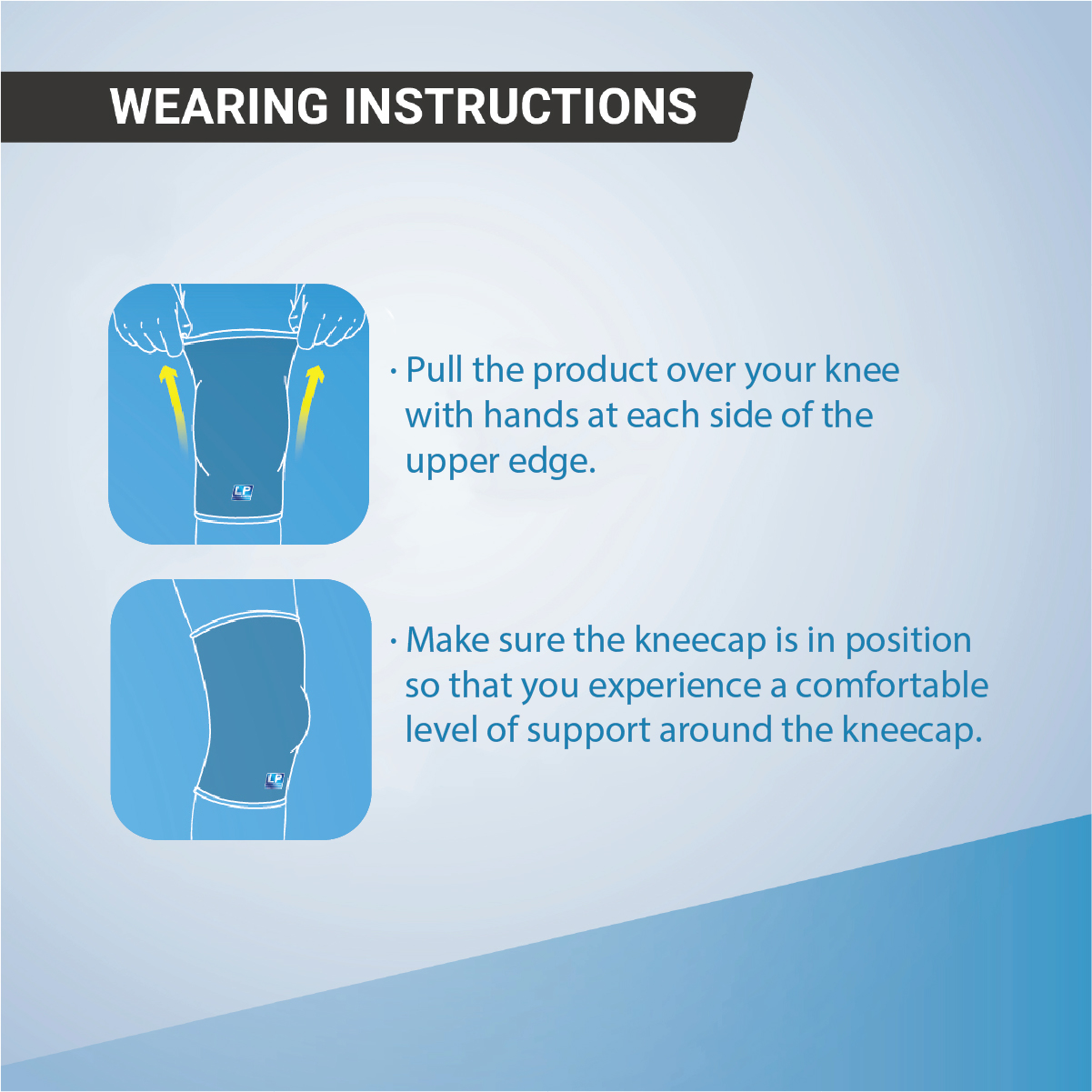 WEARING INSTRUCTIONS

LP

· Pull the product over your knee with hands at each side of the upper edge.

LP

· Make sure the kneecap is in position so that you experience a comfortable level of support around the kneecap.