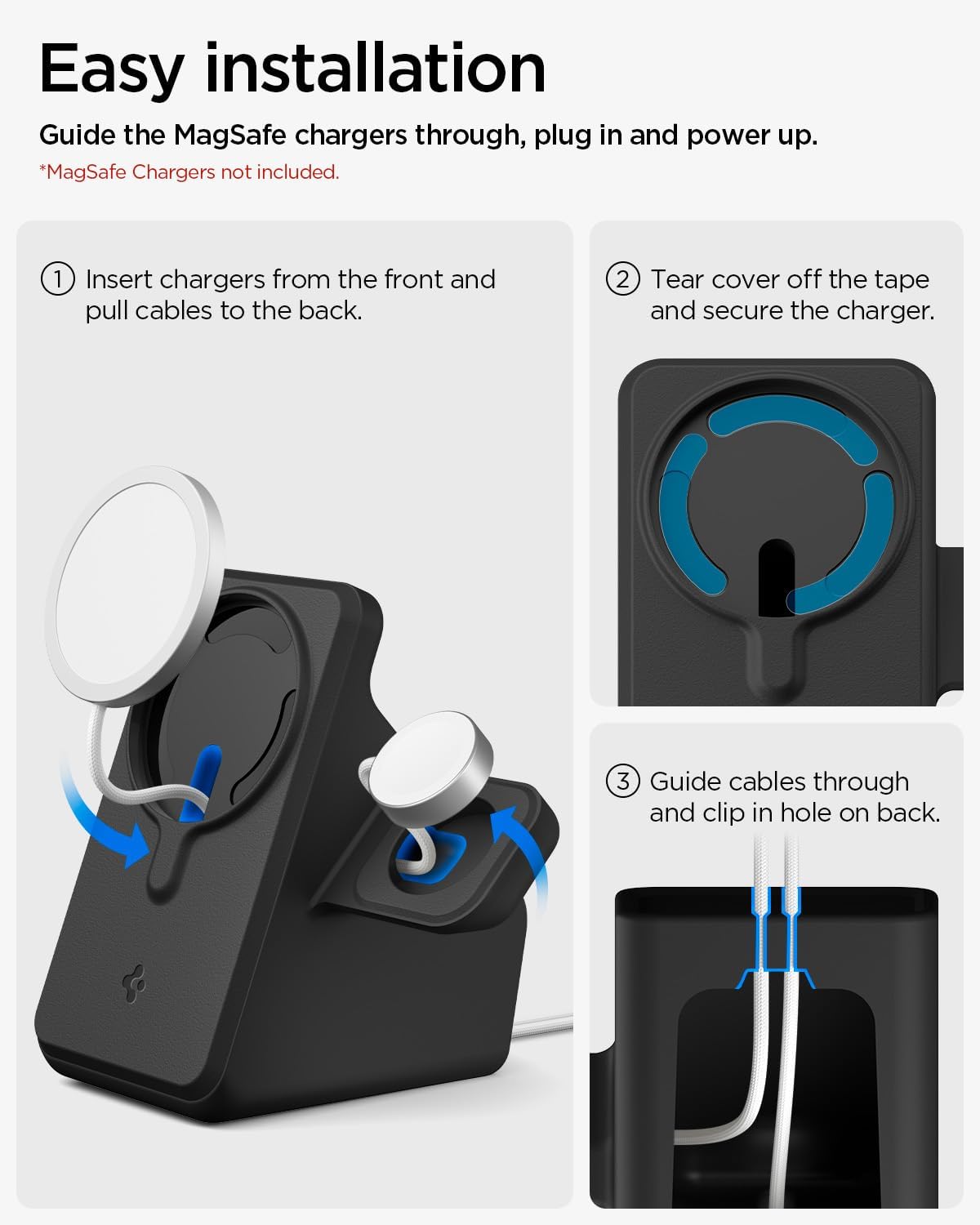 Easy installation

Guide the MagSafe chargers through, plug in and power up.

*MagSafe Chargers not included.

① Insert chargers from the front and pull cables to the back.

② Tear cover off the tape and secure the charger.

③ Guide cables through and clip in hole on back.