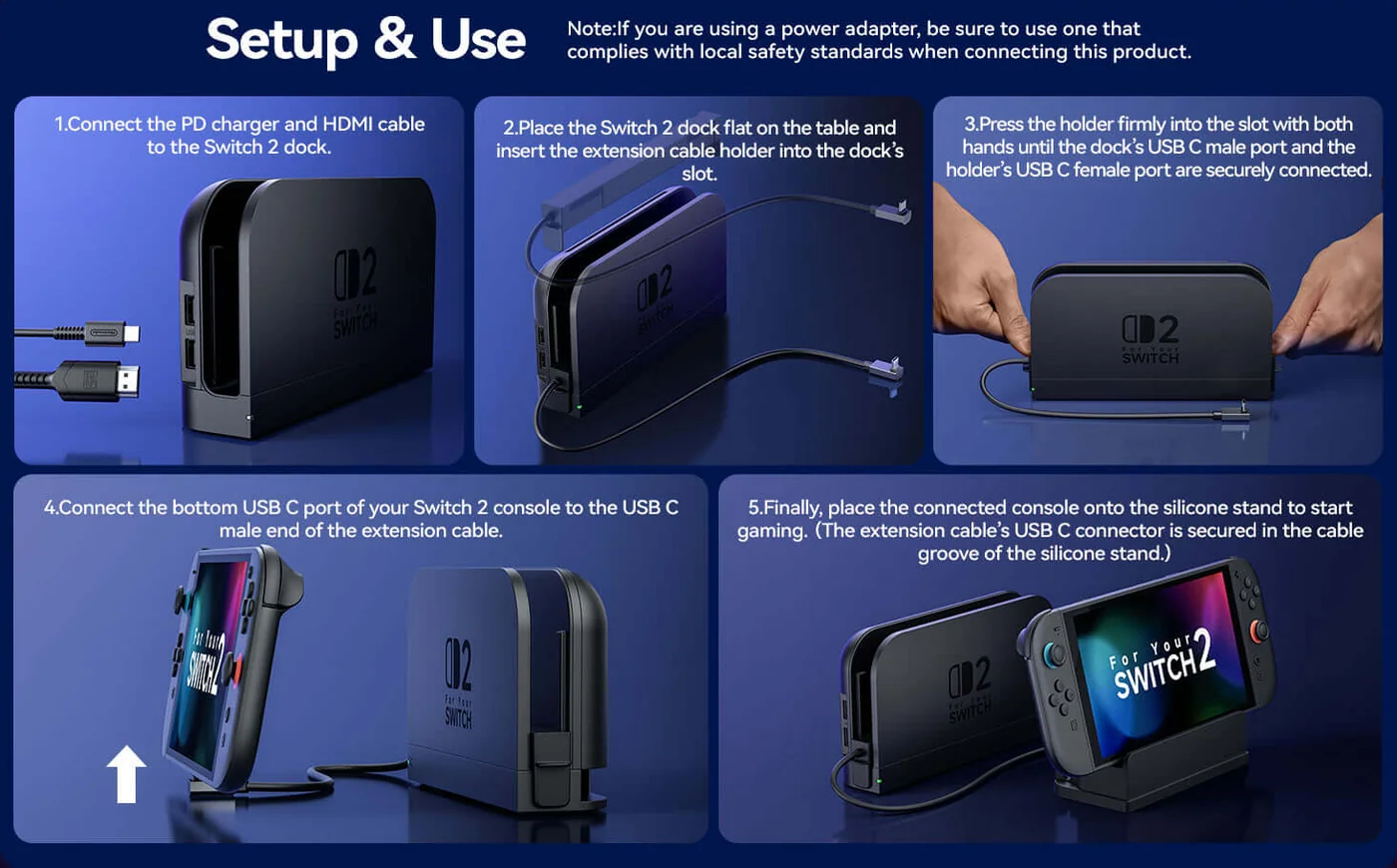 Setup & Use

Note:If you are using a power adapter, be sure to use one that complies with local safety standards when connecting this product.

1.Connect the PD charger and HDMI cable to the Switch 2 dock.

2 For Your SWITCH

2.Place the Switch 2 dock flat on the table and insert the extension cable holder into the dock's slot.

2 SWITCH

3.Press the holder firmly into the slot with both hands until the dock's USB C male port and the holder's USB C female port are securely connected.

2 For Your SWITCH

4.Connect the bottom USB C port of your Switch 2 console to the USB C male end of the extension cable.

For Your SWITCH 2

2 For Your SWITCH

5.Finally, place the connected console onto the silicone stand to start gaming. (The extension cable's USB C connector is secured in the cable groove of the silicone stand.)

2 For Your SWITCH

For Your SWITCH 2