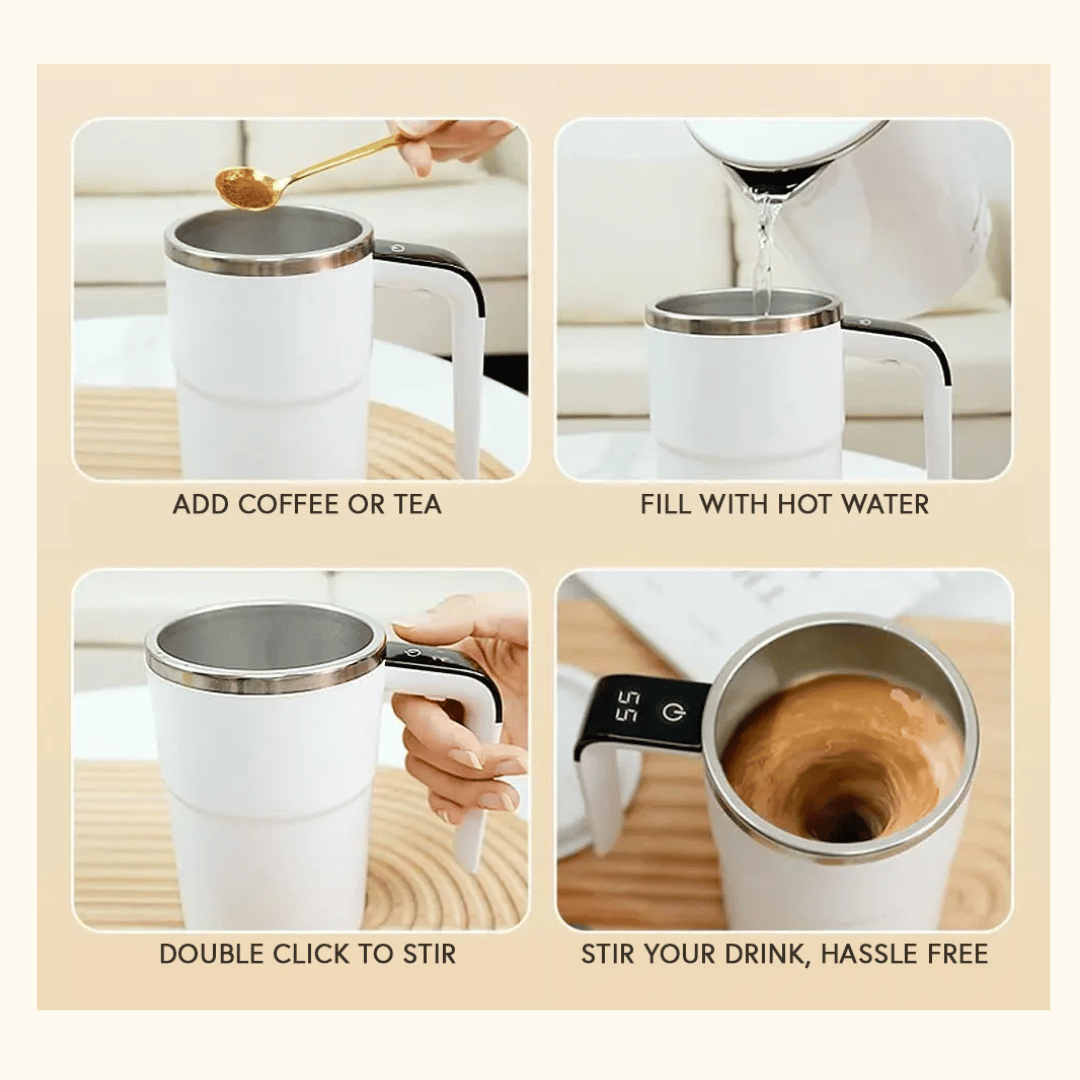 ADD COFFEE OR TEA

FILL WITH HOT WATER

DOUBLE CLICK TO STIR

55

STIR YOUR DRINK, HASSLE FREE