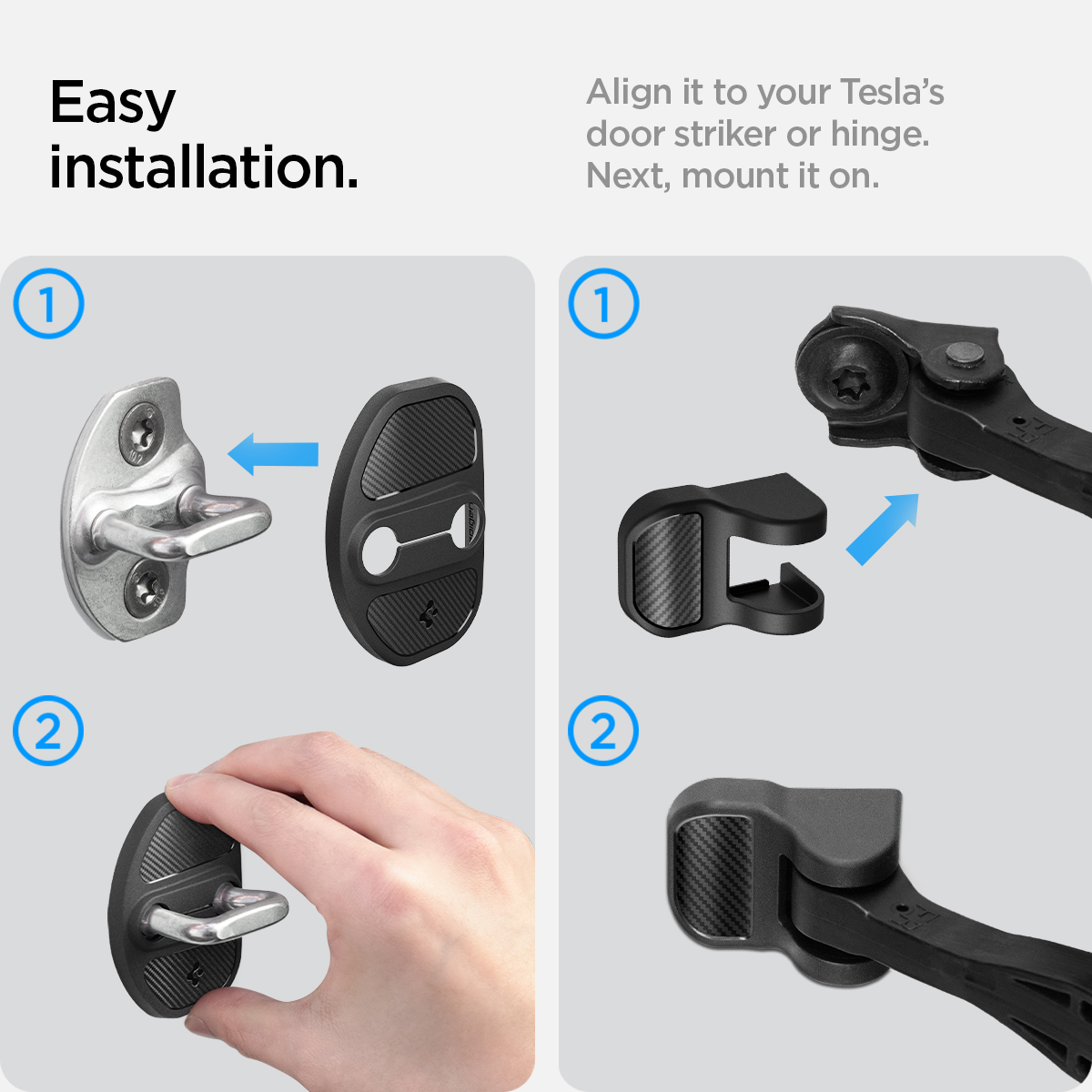 Easy installation.

Align it to your Tesla's door striker or hinge. Next, mount it on.

1

2

1

2