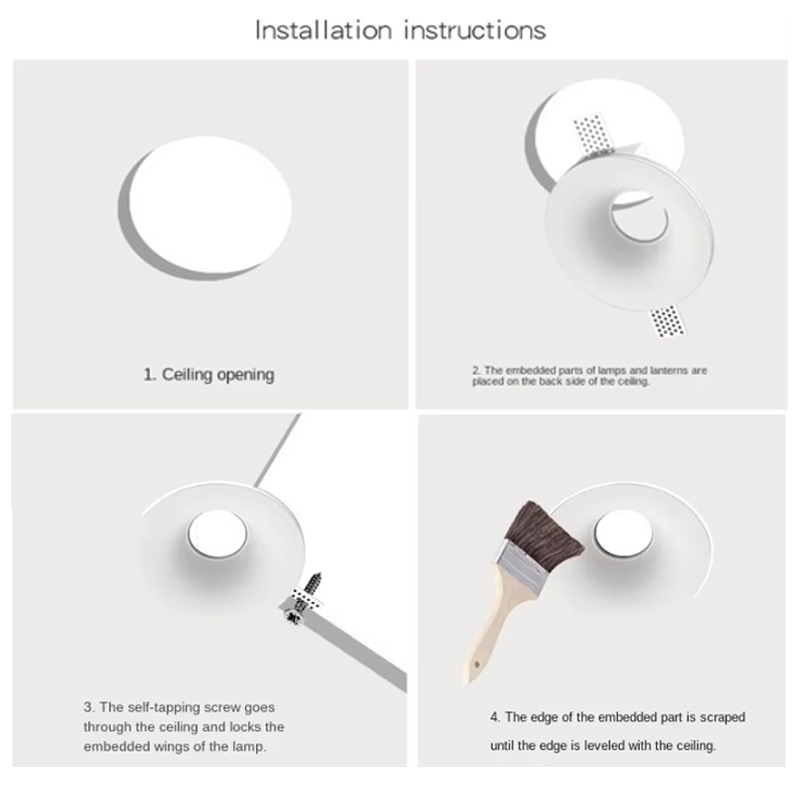 Installation instructions

1. Ceiling opening

2. The embedded parts of lamps and lanterns are placed on the back side of the ceiling.

3. The self-tapping screw goes through the ceiling and locks the embedded wings of the lamp.

4. The edge of the embedded part is scraped until the edge is leveled with the ceiling.