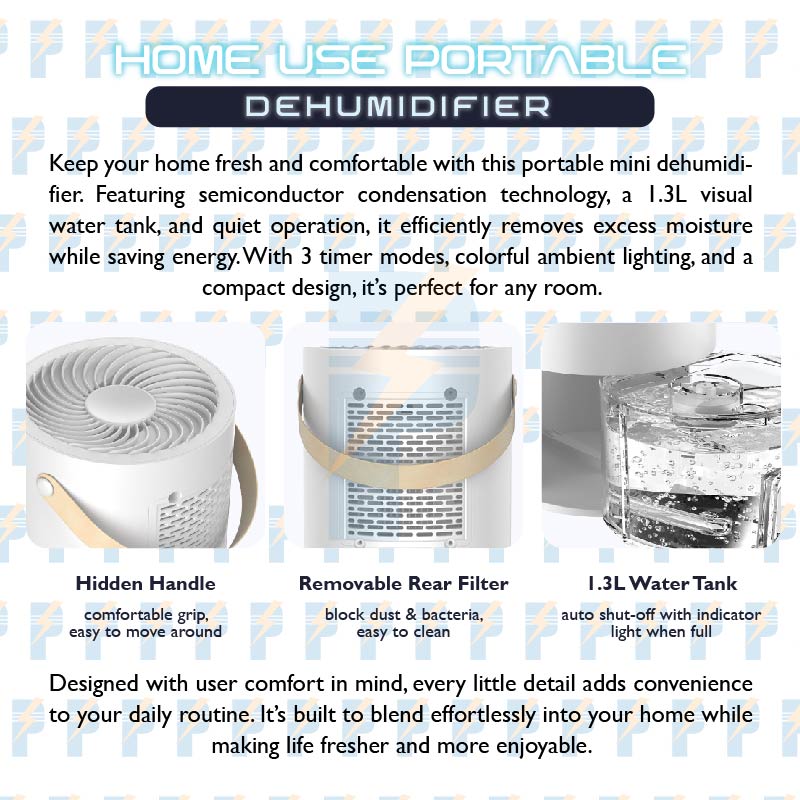 HOME USE PORTABLE

DEHUMIDIFIER

Keep your home fresh and comfortable with this portable mini dehumidifier. Featuring semiconductor condensation technology, a 1.3L visual water tank, and quiet operation, it efficiently removes excess moisture while saving energy. With 3 timer modes, colorful ambient lighting, and a compact design, it's perfect for any room.

Hidden Handle

comfortable grip, easy to move around

Removable Rear Filter

block dust & bacteria, easy to clean

1.3L Water Tank

auto shut-off with indicator light when full

Designed with user comfort in mind, every little detail adds convenience to your daily routine. It's built to blend effortlessly into your home while making life fresher and more enjoyable.