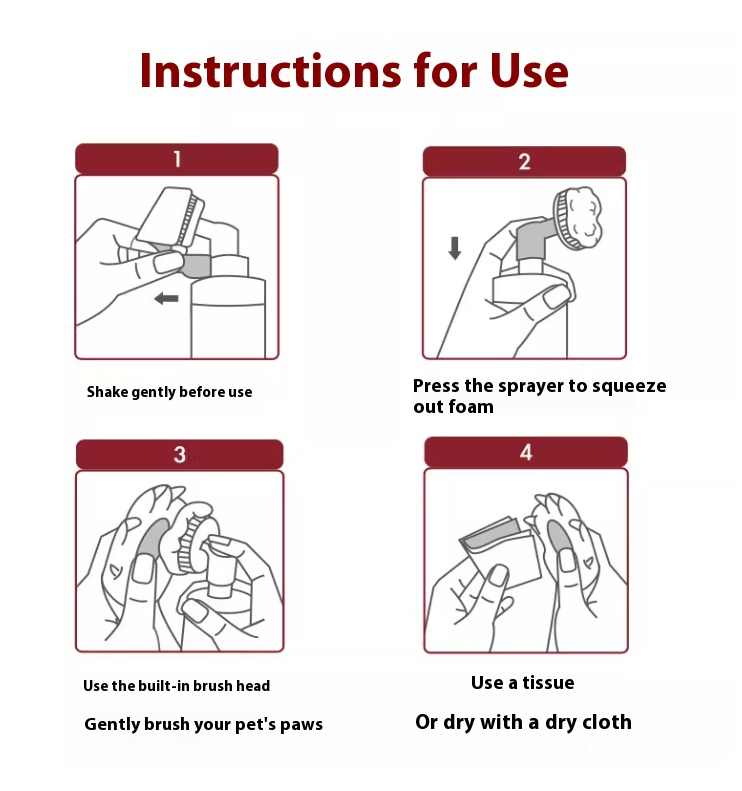 Instructions for Use

1

Shake gently before use

2

Press the sprayer to squeeze out foam

3

Use the built-in brush head

Gently brush your pet's paws

4

Use a tissue

Or dry with a dry cloth