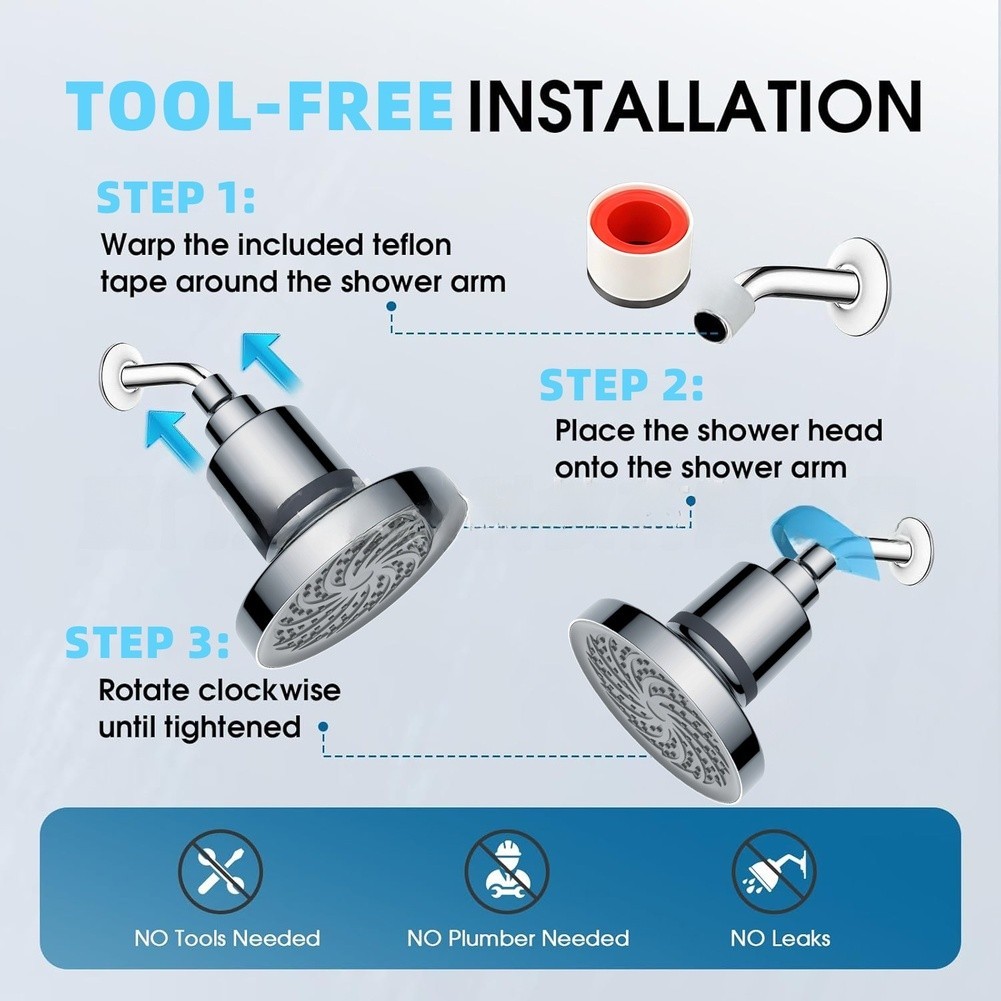 TOOL-FREE INSTALLATION

STEP 1:
Warp the included teflon tape around the shower arm

STEP 2:
Place the shower head onto the shower arm

STEP 3:
Rotate clockwise until tightened

NO Tools Needed

NO Plumber Needed

NO Leaks