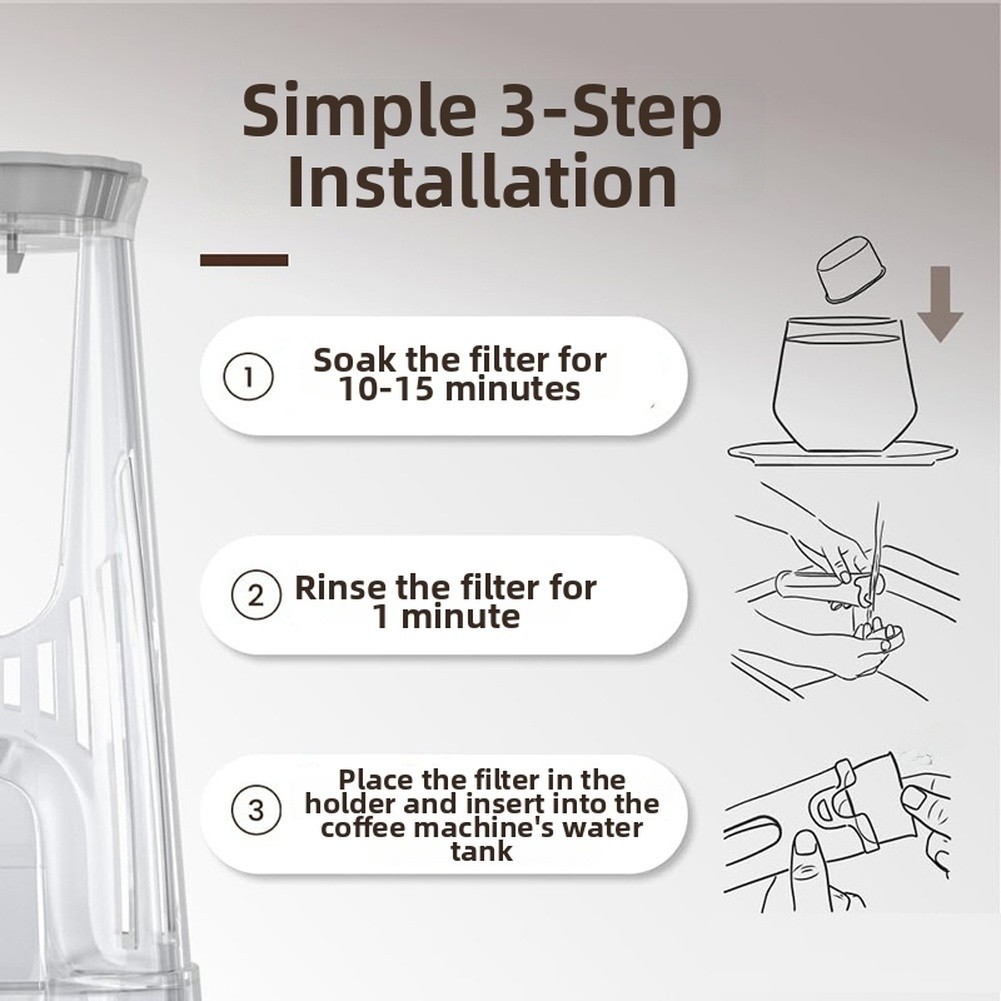 Simple 3-Step Installation

1 Soak the filter for 10-15 minutes

2 Rinse the filter for 1 minute

3 Place the filter in the holder and insert into the coffee machine's water tank