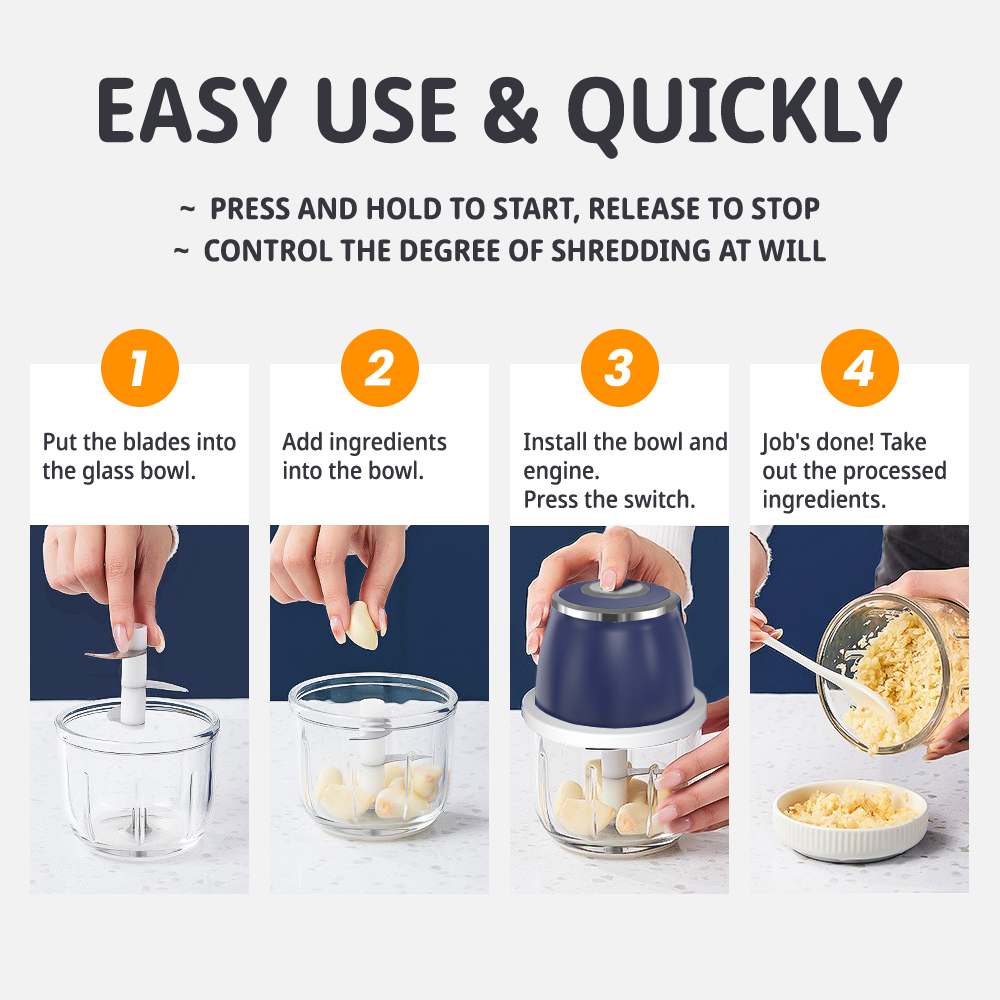 EASY USE & QUICKLY

~ PRESS AND HOLD TO START, RELEASE TO STOP
~ CONTROL THE DEGREE OF SHREDDING AT WILL

1
Put the blades into the glass bowl.

2
Add ingredients into the bowl.

3
Install the bowl and engine.
Press the switch.

4
Job's done! Take out the processed ingredients.