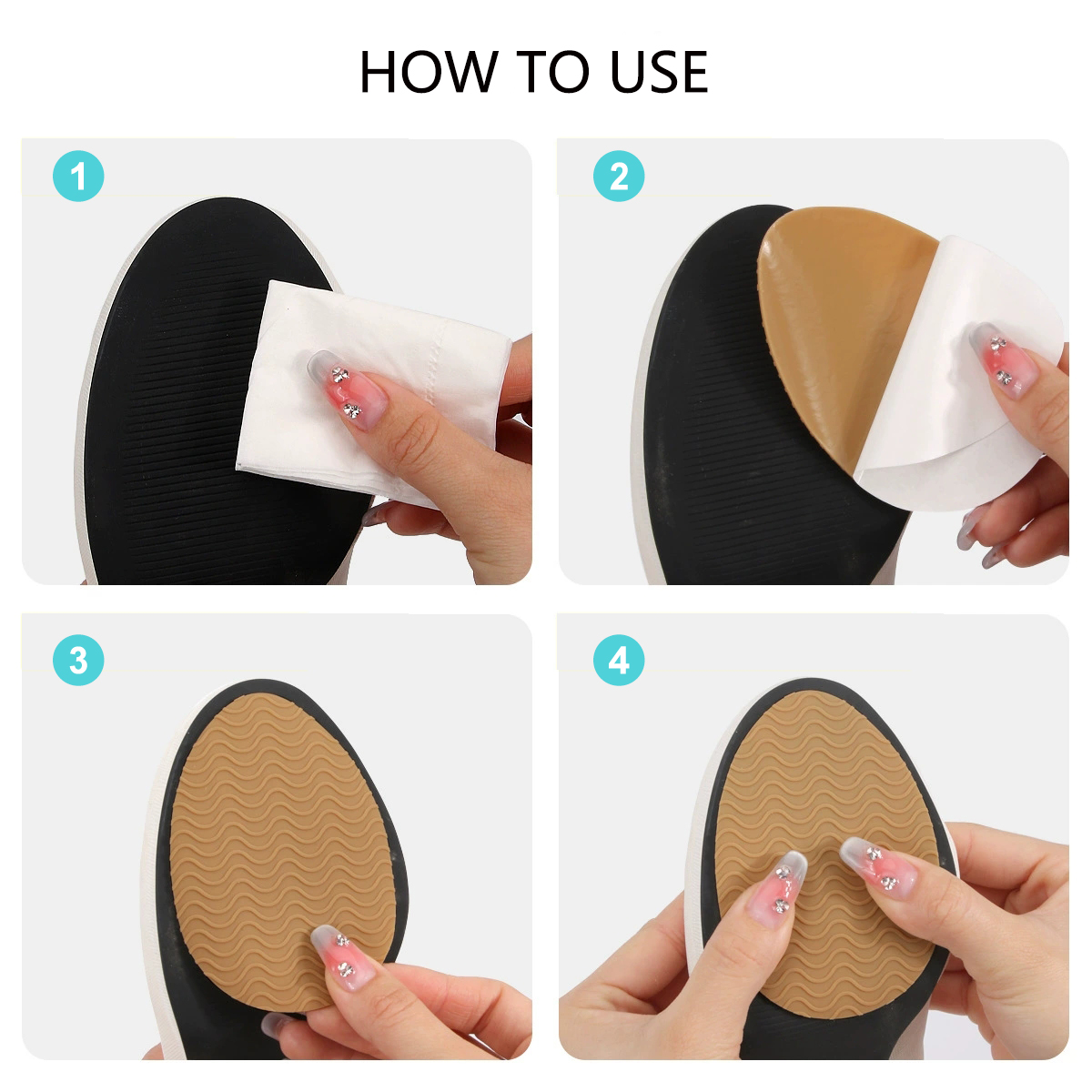 HOW TO USE

1

2

3

4