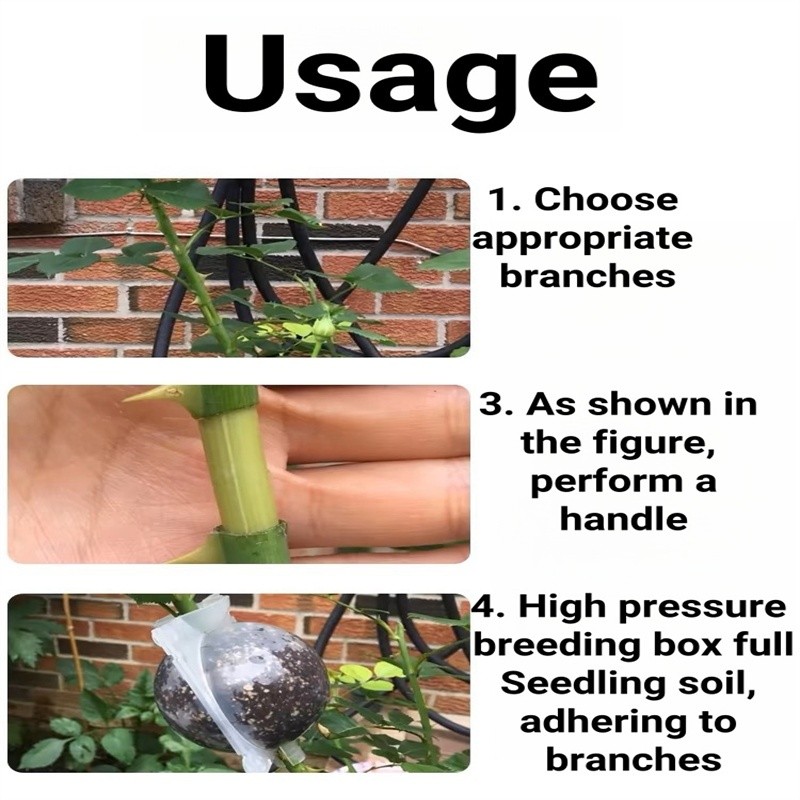 Usage

1. Choose appropriate branches

3. As shown in the figure, perform a handle

4. High pressure breeding box full Seedling soil, adhering to branches