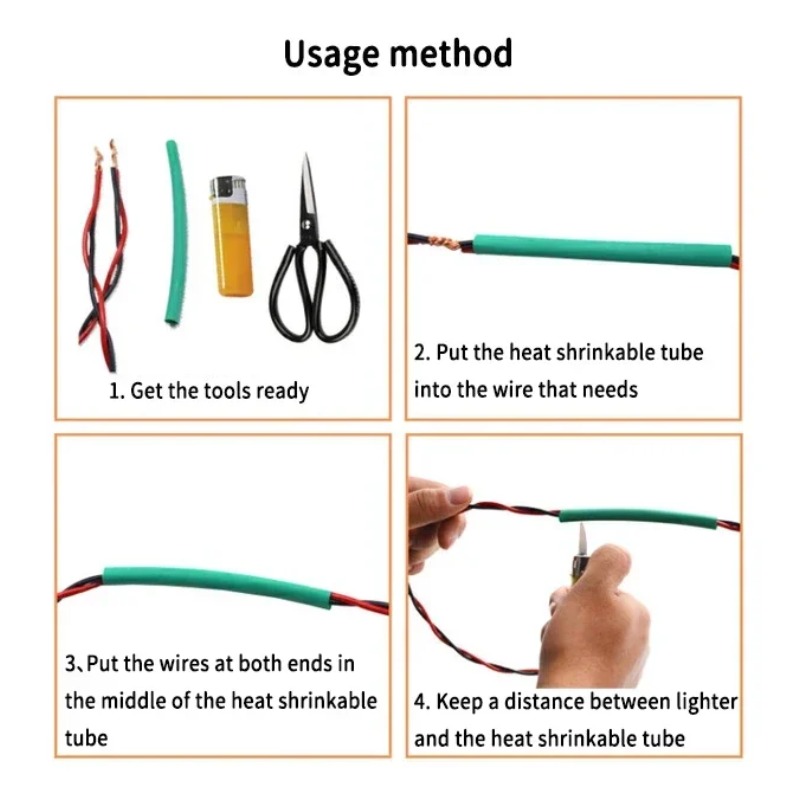 Usage method

1. Get the tools ready

2. Put the heat shrinkable tube into the wire that needs

3、Put the wires at both ends in the middle of the heat shrinkable tube

4. Keep a distance between lighter and the heat shrinkable tube