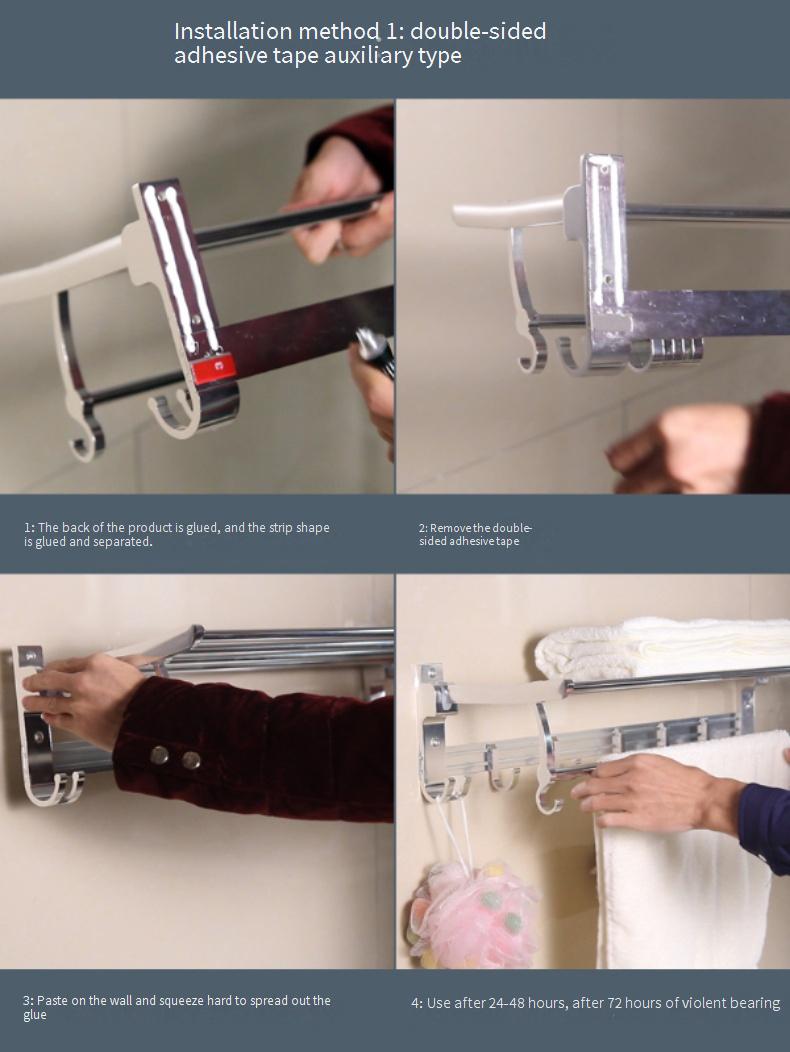 Installation method 1: double-sided adhesive tape auxiliary type

1: The back of the product is glued, and the strip shape is glued and separated.

2: Remove the double-sided adhesive tape

3: Paste on the wall and squeeze hard to spread out the glue

4: Use after 24-48 hours, after 72 hours of violent bearing