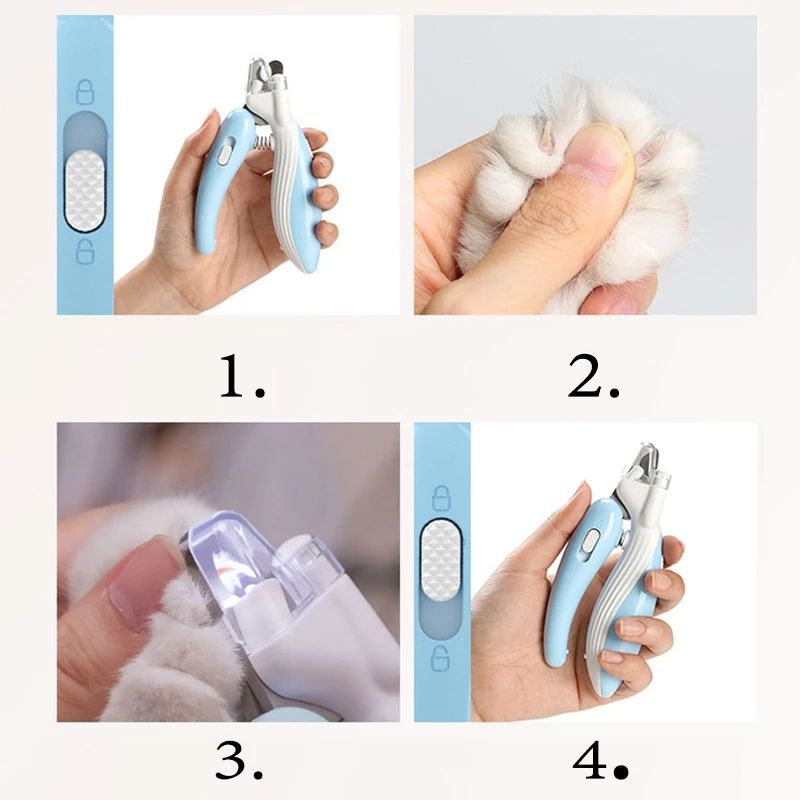 1.

2.

3.

4.