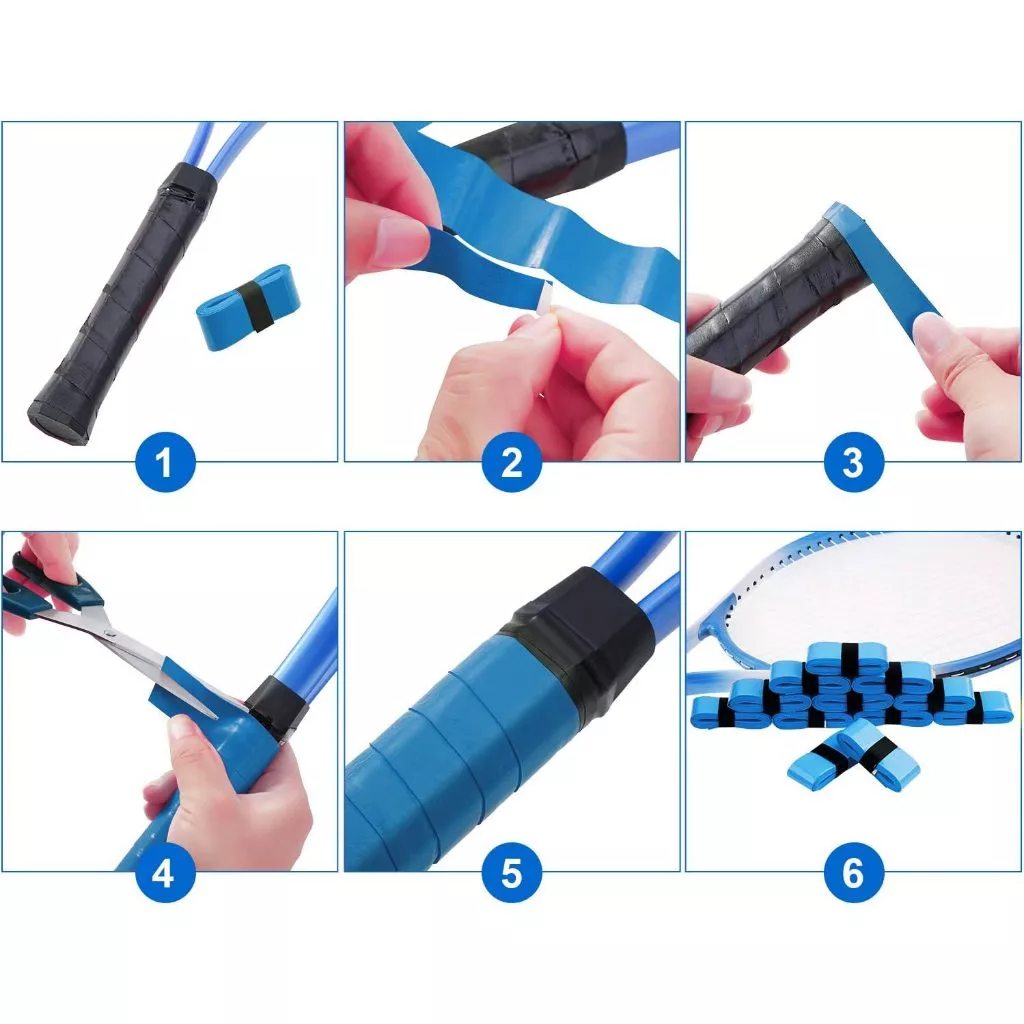 1

2

3

4

5

6